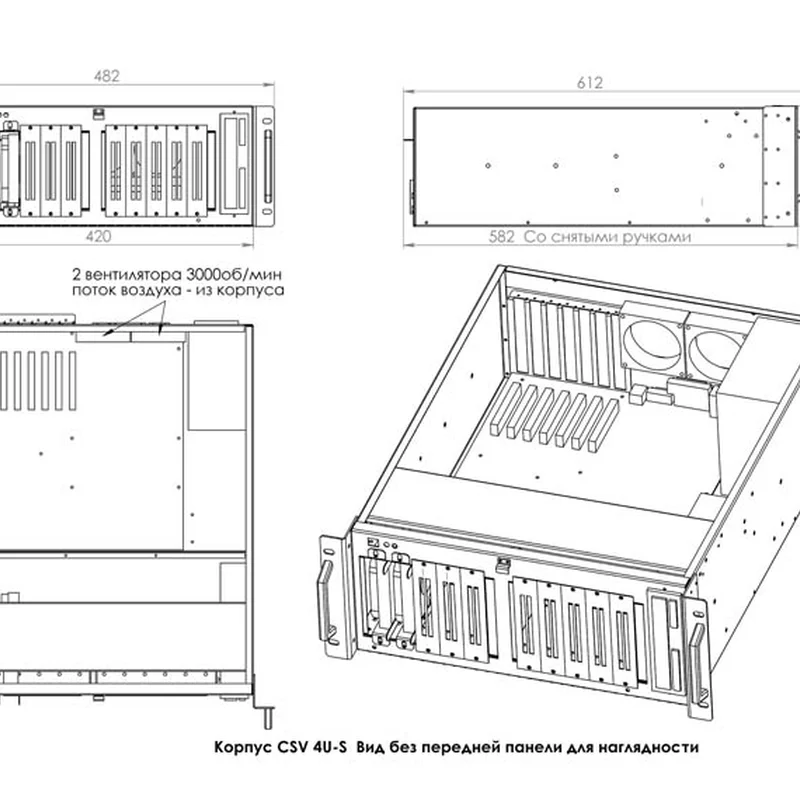 482

420

612

582 Со снятыми ручками

2 вентилятора 3000об/мин
поток воздуха - из корпуса

Корпус CSV 4U-S Вид без передней панели для наглядности