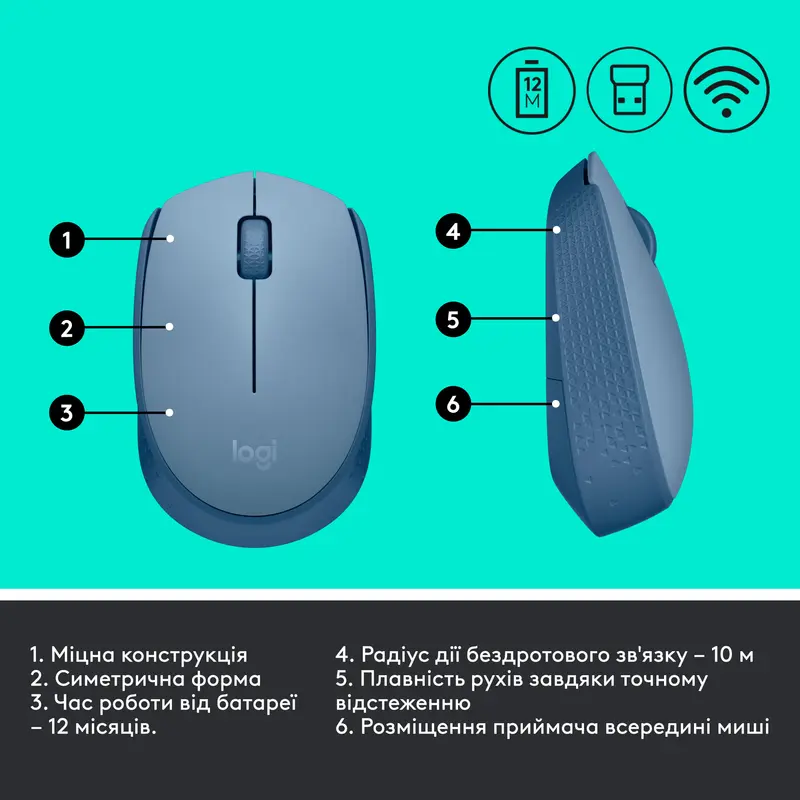 12 M

1

2

3

logi

4

5

6

1. Міцна конструкція
2. Симетрична форма
3. Час роботи від батареї – 12 місяців.

4. Радіус дії бездротового зв'язку – 10 м
5. Плавність рухів завдяки точному відстеженню
6. Розміщення приймача всередині миші