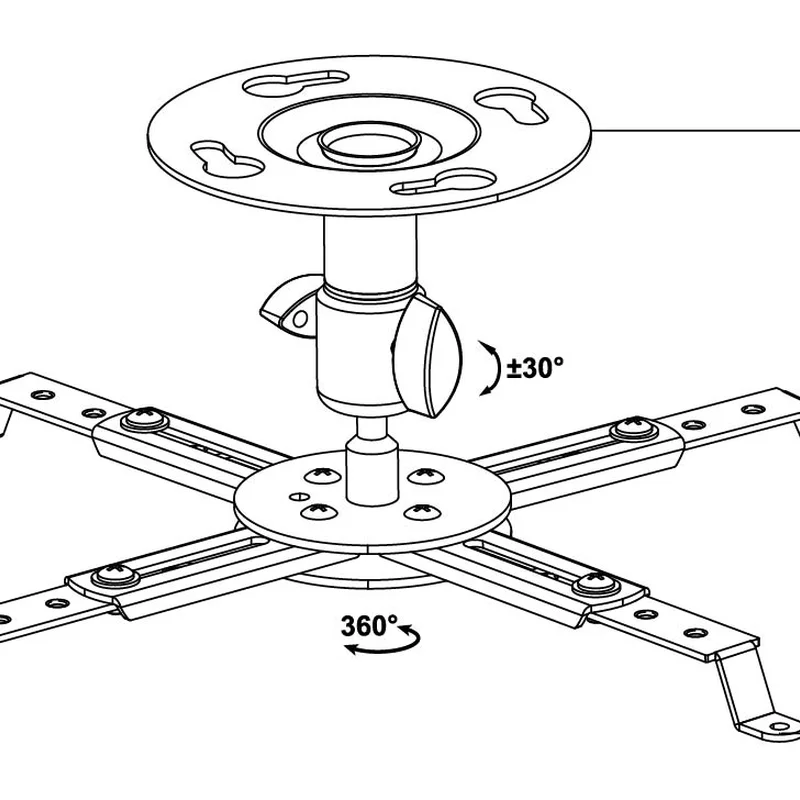 ±30°

360°