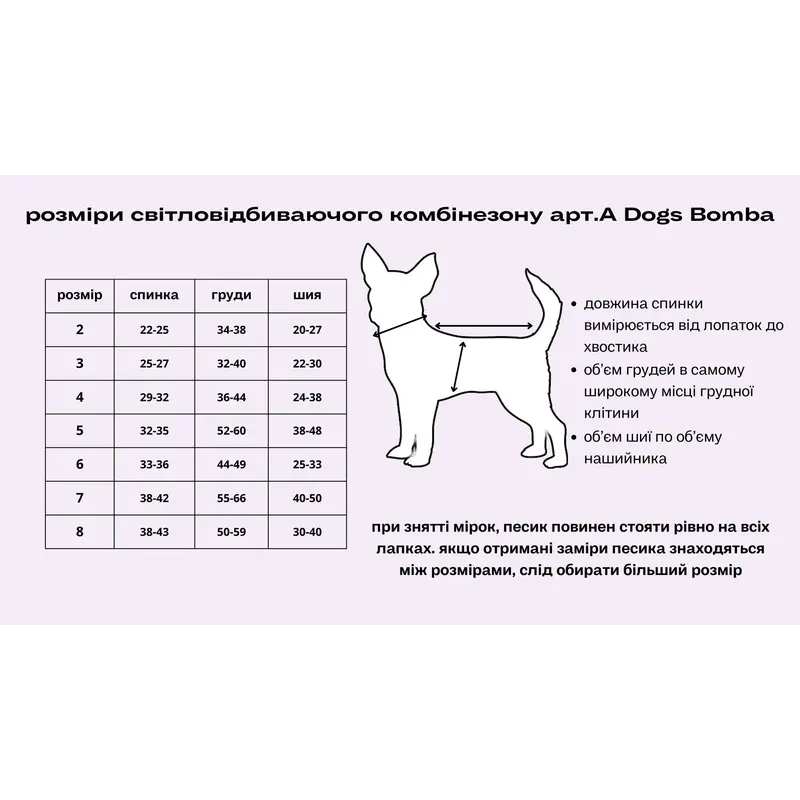 розміри світловідбиваючого комбінезону арт.A Dogs Bomba

| розмір | спинка | груди | шия |
|---|---|---|---|
| 2 | 22-25 | 34-38 | 20-27 |
| 3 | 25-27 | 32-40 | 22-30 |
| 4 | 29-32 | 36-44 | 24-38 |
| 5 | 32-35 | 52-60 | 38-48 |
| 6 | 33-36 | 44-49 | 25-33 |
| 7 | 38-42 | 55-66 | 40-50 |
| 8 | 38-43 | 50-59 | 30-40 |

• довжина спинки вимірюється від лопаток до хвостика
• об'єм грудей в самому широкому місці грудної клітини
• об'єм шиї по об'єму нашийника

при знятті мірок, песик повинен стояти рівно на всіх лапках. якщо отримані заміри песика знаходяться між розмірами, слід обирати більший розмір