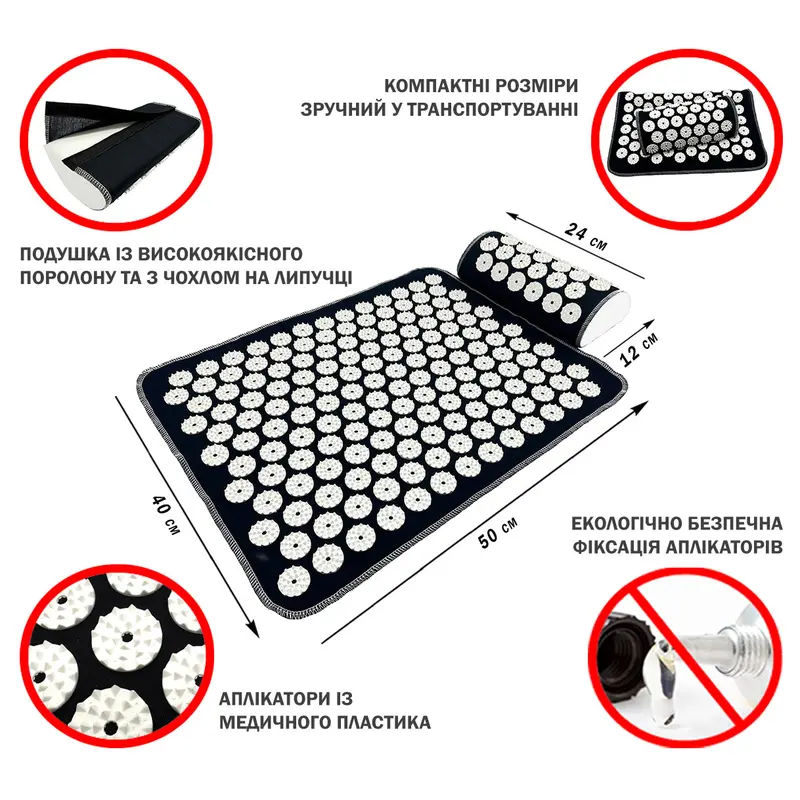 КОМПАКТНІ РОЗМІРИ
ЗРУЧНИЙ У ТРАНСПОРТУВАННІ

ПОДУШКА ІЗ ВИСОКОЯКІСНОГО
ПОРОЛОНУ ТА З ЧОХЛОМ НА ЛИПУЧЦІ

24 см

12 см

40 см

50 см

ЕКОЛОГІЧНО БЕЗПЕЧНА
ФІКСАЦІЯ АПЛІКАТОРІВ

АПЛІКАТОРИ ІЗ
МЕДИЧНОГО ПЛАСТИКА