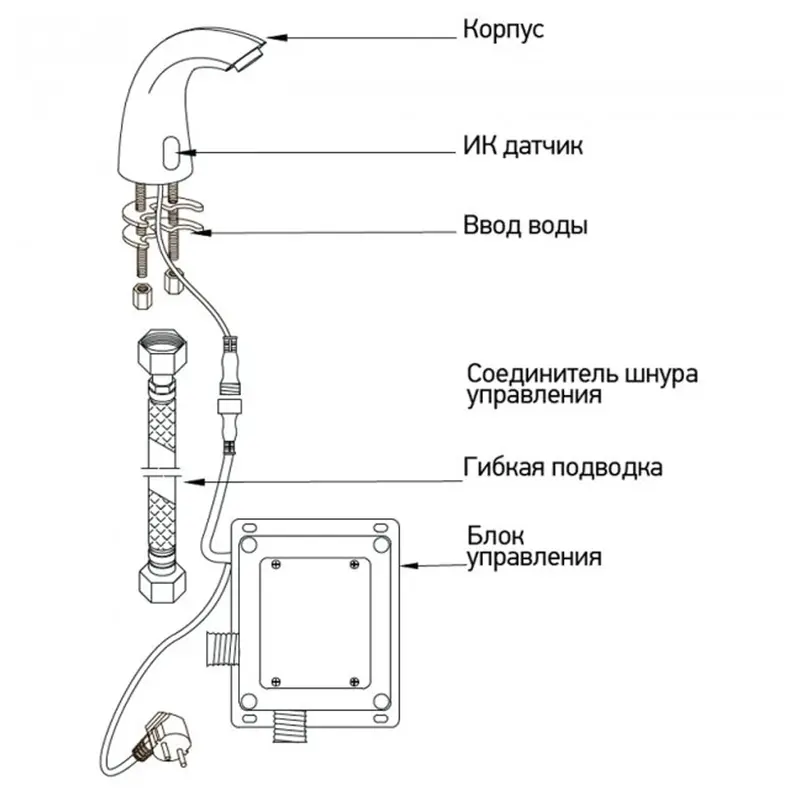 Корпус

ИК датчик

Ввод воды

Соединитель шнура управления

Гибкая подводка

Блок управления