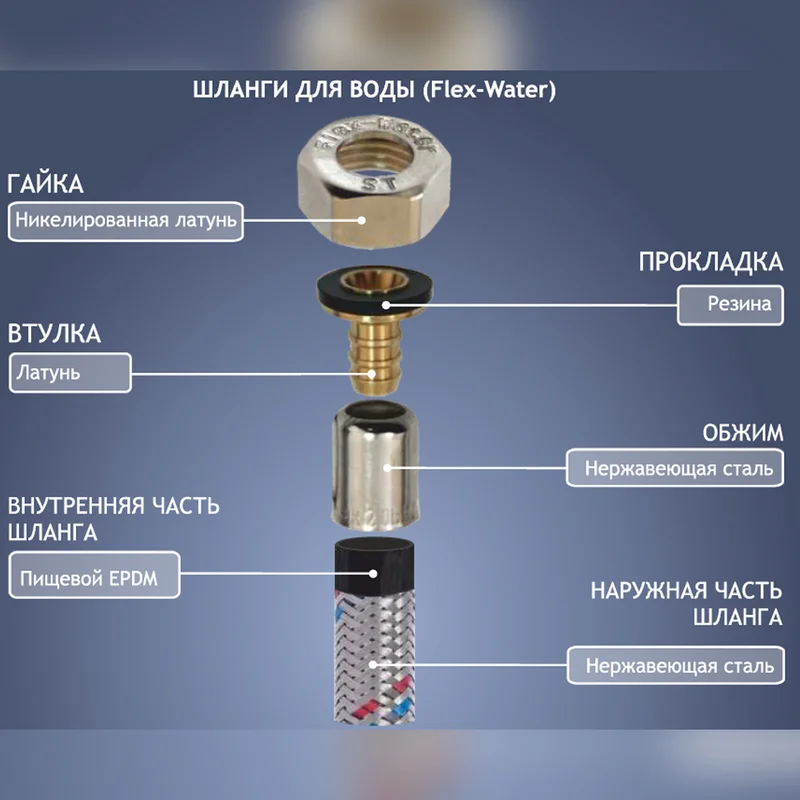 ШЛАНГИ ДЛЯ ВОДЫ (Flex-Water)

Flex-Water

ST

ГАЙКА

Никелированная латунь

ПРОКЛАДКА

Резина

ВТУЛКА

Латунь

ОБЖИМ

Нержавеющая сталь

ВНУТРЕННЯЯ ЧАСТЬ ШЛАНГА

Пищевой EPDM

НАРУЖНАЯ ЧАСТЬ ШЛАНГА

Нержавеющая сталь