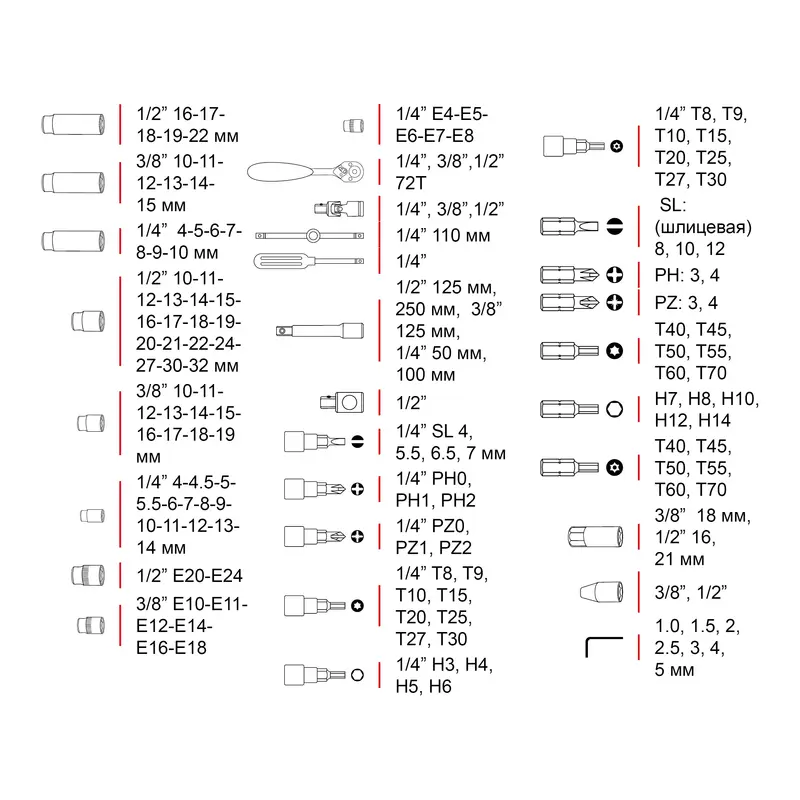 1/2” 16-17-18-19-22 мм

3/8” 10-11-12-13-14-15 мм

1/4” 4-5-6-7-8-9-10 мм

1/2” 10-11-12-13-14-15-16-17-18-19-20-21-22-24-27-30-32 мм

3/8” 10-11-12-13-14-15-16-17-18-19 мм

1/4” 4-4.5-5-5.5-6-7-8-9-10-11-12-13-14 мм

1/2” E20-E24

3/8” E10-E11-E12-E14-E16-E18

1/4” E4-E5-E6-E7-E8

1/4”, 3/8”,1/2” 72T

1/4”, 3/8”,1/2”

1/4” 110 мм

1/4”

1/2” 125 мм, 250 мм, 3/8” 125 мм, 1/4” 50 мм, 100 мм

1/2”

1/4” SL 4, 5.5, 6.5, 7 мм

1/4” PH0, PH1, PH2

1/4” PZ0, PZ1, PZ2

1/4” T8, T9, T10, T15, T20, T25, T27, T30

1/4” H3, H4, H5, H6

1/4” T8, T9, T10, T15, T20, T25, T27, T30

SL: (шлицевая) 8, 10, 12

PH: 3, 4

PZ: 3, 4

T40, T45, T50, T55, T60, T70

H7, H8, H10, H12, H14

T40, T45, T50, T55, T60, T70

3/8” 18 мм, 1/2” 16, 21 мм

3/8”, 1/2”

1.0, 1.5, 2, 2.5, 3, 4, 5 мм