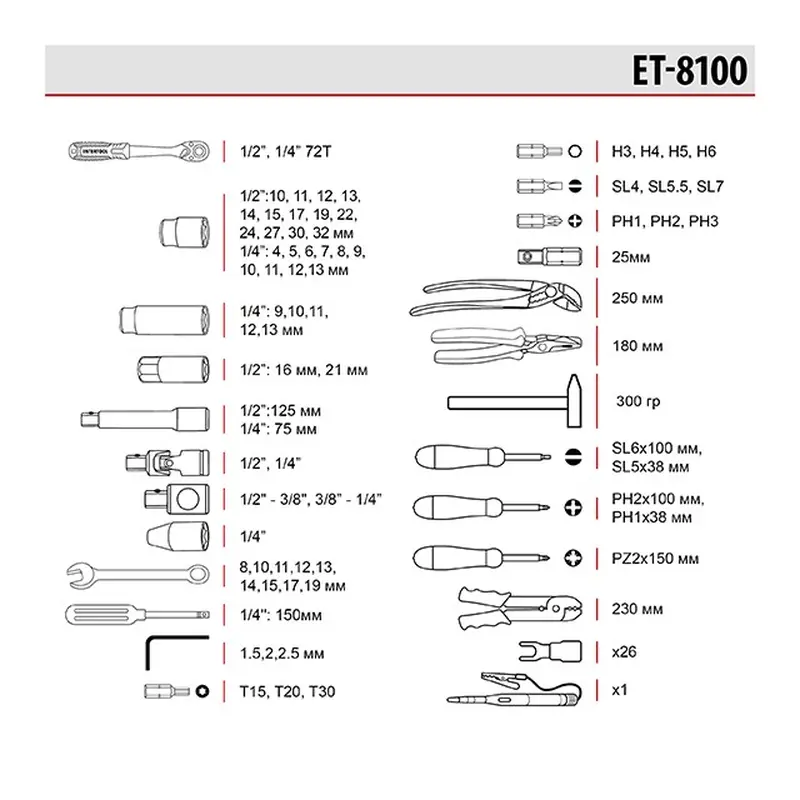 ET-8100

INTERTOOL

1/2", 1/4" 72T

1/2":10, 11, 12, 13, 14, 15, 17, 19, 22, 24, 27, 30, 32 мм
1/4": 4, 5, 6, 7, 8, 9, 10, 11, 12,13 мм

1/4": 9,10,11, 12,13 мм

1/2": 16 мм, 21 мм

1/2":125 мм
1/4": 75 мм

1/2", 1/4"

1/2" - 3/8", 3/8" - 1/4"

1/4"

8,10,11,12,13, 14,15,17,19 мм

1/4": 150мм

1.5,2,2.5 мм

T15, T20, T30

H3, H4, H5, H6

SL4, SL5.5, SL7

PH1, PH2, PH3

25мм

250 мм

180 мм

300 гр

SL6x100 мм, SL5x38 мм

PH2x100 мм, PH1x38 мм

PZ2x150 мм

230 мм

x26

x1