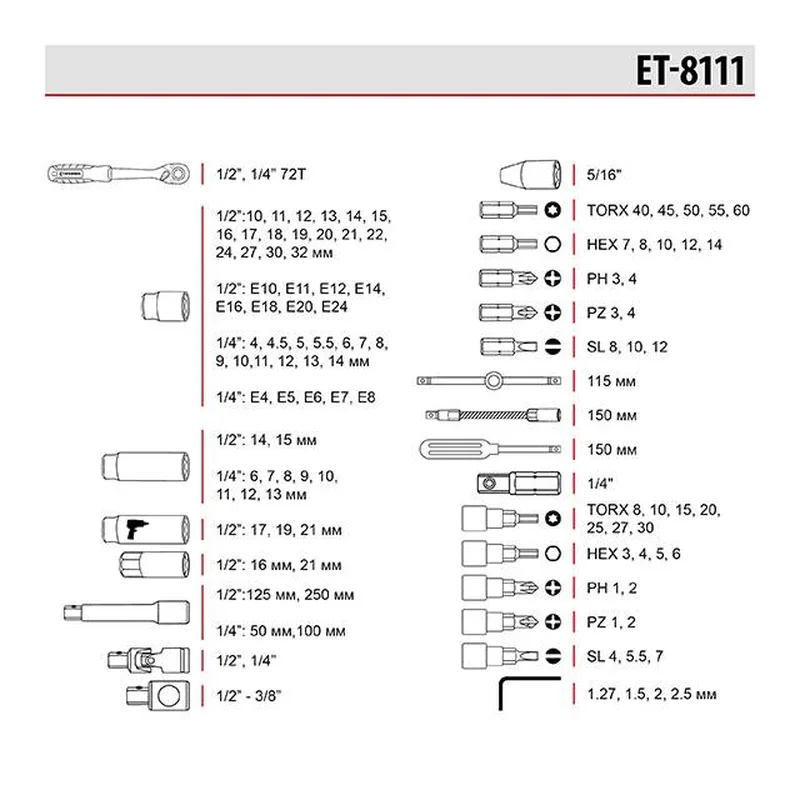 ET-8111

1/2", 1/4" 72T

1/2":10, 11, 12, 13, 14, 15, 16, 17, 18, 19, 20, 21, 22, 24, 27, 30, 32 мм

1/2": E10, E11, E12, E14, E16, E18, E20, E24

1/4": 4, 4.5, 5, 5.5, 6, 7, 8, 9, 10,11, 12, 13, 14 мм

1/4": E4, E5, E6, E7, E8

1/2": 14, 15 мм

1/4": 6, 7, 8, 9, 10, 11, 12, 13 мм

1/2": 17, 19, 21 мм

1/2": 16 мм, 21 мм

1/2":125 мм, 250 мм

1/4": 50 мм,100 мм

1/2", 1/4"

1/2" - 3/8"

5/16"

TORX 40, 45, 50, 55, 60

HEX 7, 8, 10, 12, 14

PH 3, 4

PZ 3, 4

SL 8, 10, 12

115 мм

150 мм

150 мм

1/4"

TORX 8, 10, 15, 20, 25, 27, 30

HEX 3, 4, 5, 6

PH 1, 2

PZ 1, 2

SL 4, 5.5, 7

1.27, 1.5, 2, 2.5 мм