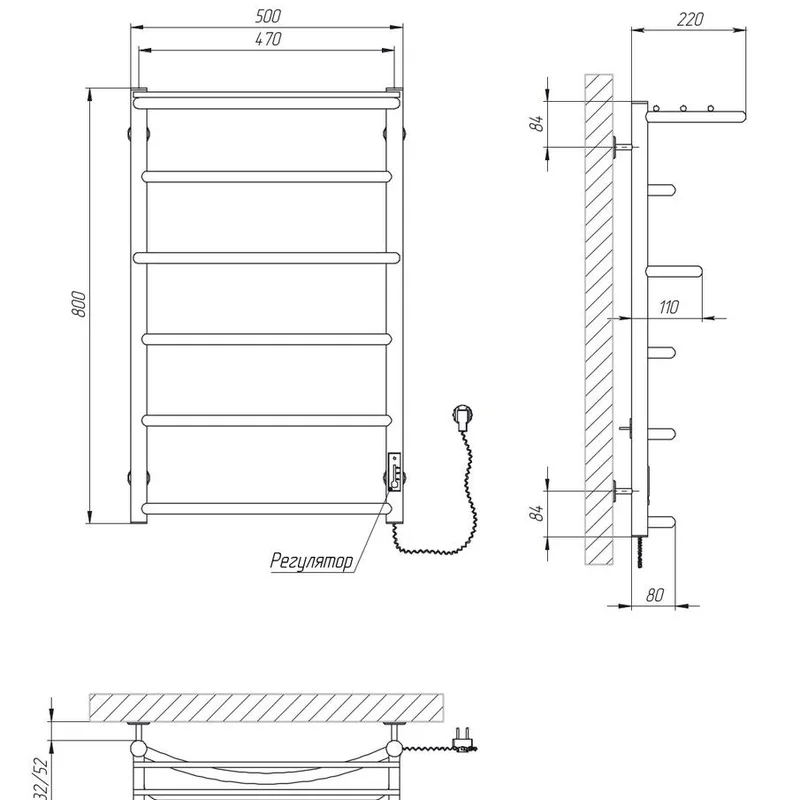 500
470
800
Регулятор
220
84
110
84
80
32/52