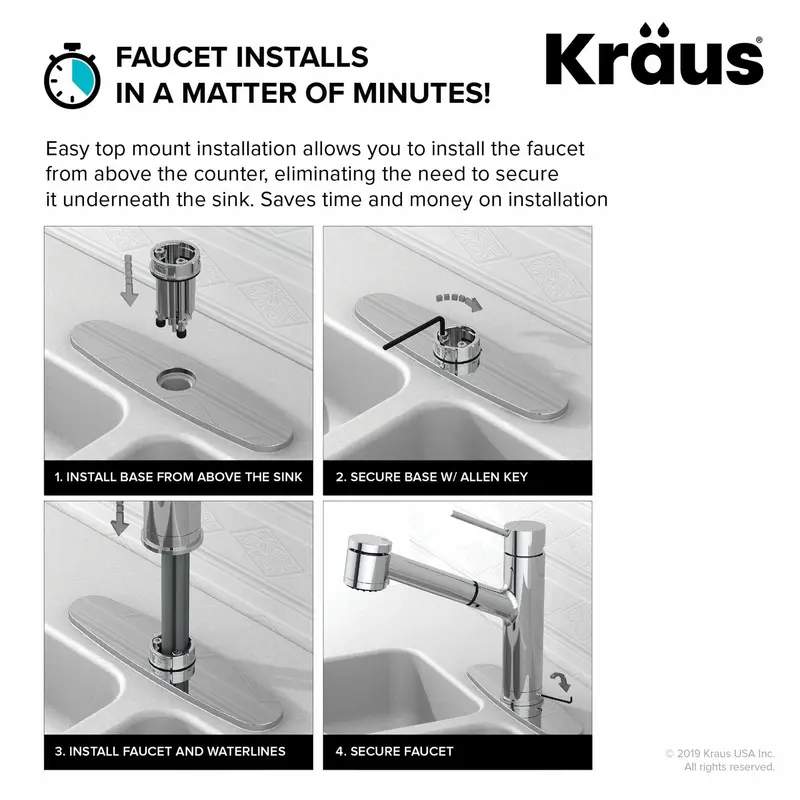 FAUCET INSTALLS IN A MATTER OF MINUTES!

Kraus®

Easy top mount installation allows you to install the faucet from above the counter, eliminating the need to secure it underneath the sink. Saves time and money on installation

1. INSTALL BASE FROM ABOVE THE SINK

2. SECURE BASE W/ ALLEN KEY

3. INSTALL FAUCET AND WATERLINES

4. SECURE FAUCET

© 2019 Kraus USA Inc. All rights reserved.