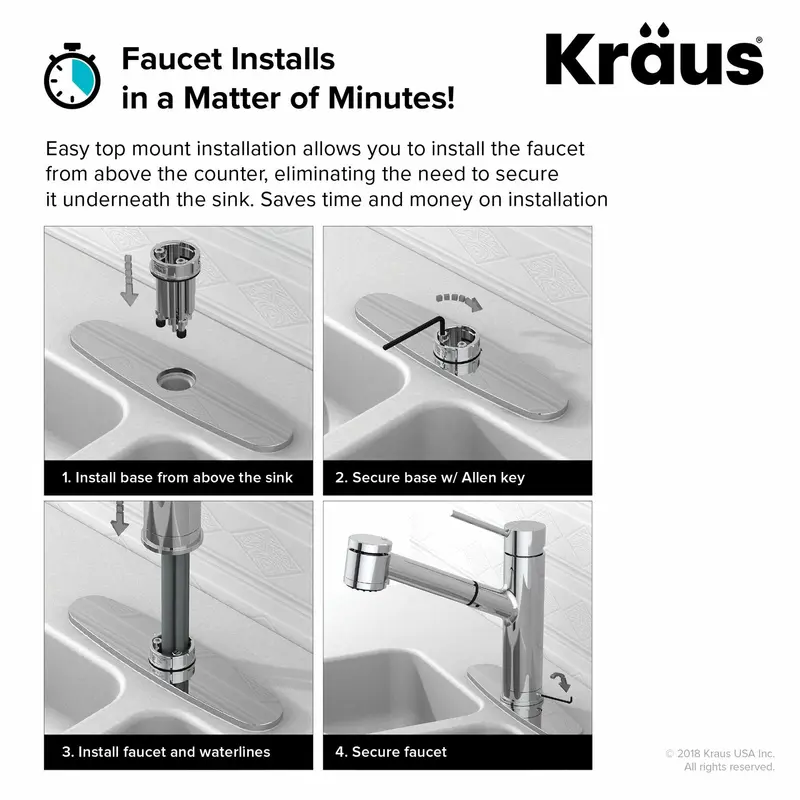 Faucet Installs in a Matter of Minutes!

Kraus®

Easy top mount installation allows you to install the faucet from above the counter, eliminating the need to secure it underneath the sink. Saves time and money on installation

1. Install base from above the sink

2. Secure base w/ Allen key

3. Install faucet and waterlines

4. Secure faucet

© 2018 Kraus USA Inc. All rights reserved.