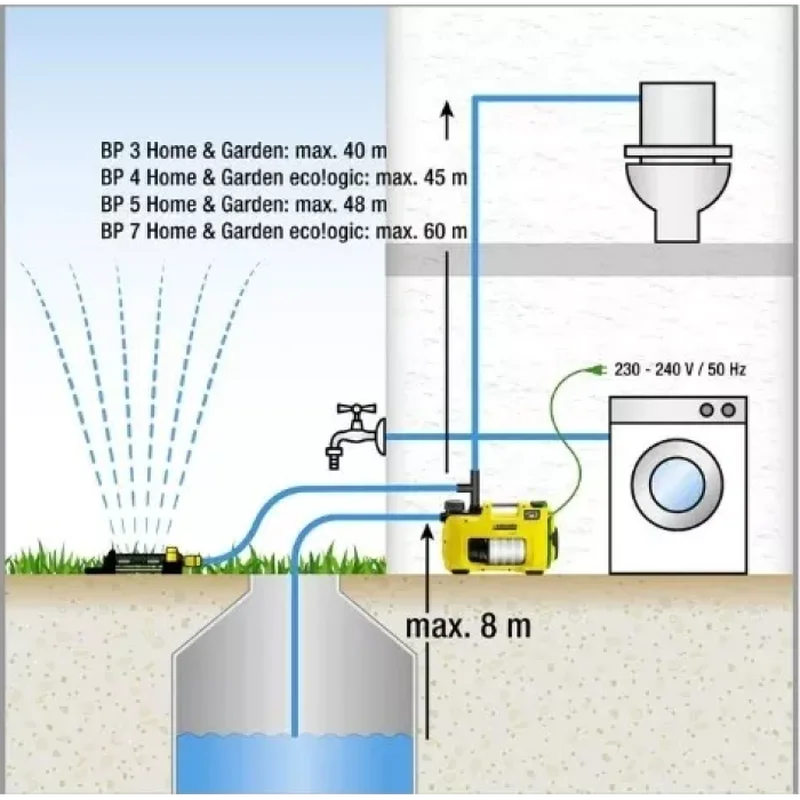 BP 3 Home & Garden: max. 40 m
BP 4 Home & Garden eco!ogic: max. 45 m
BP 5 Home & Garden: max. 48 m
BP 7 Home & Garden eco!ogic: max. 60 m

230 - 240 V / 50 Hz

max. 8 m