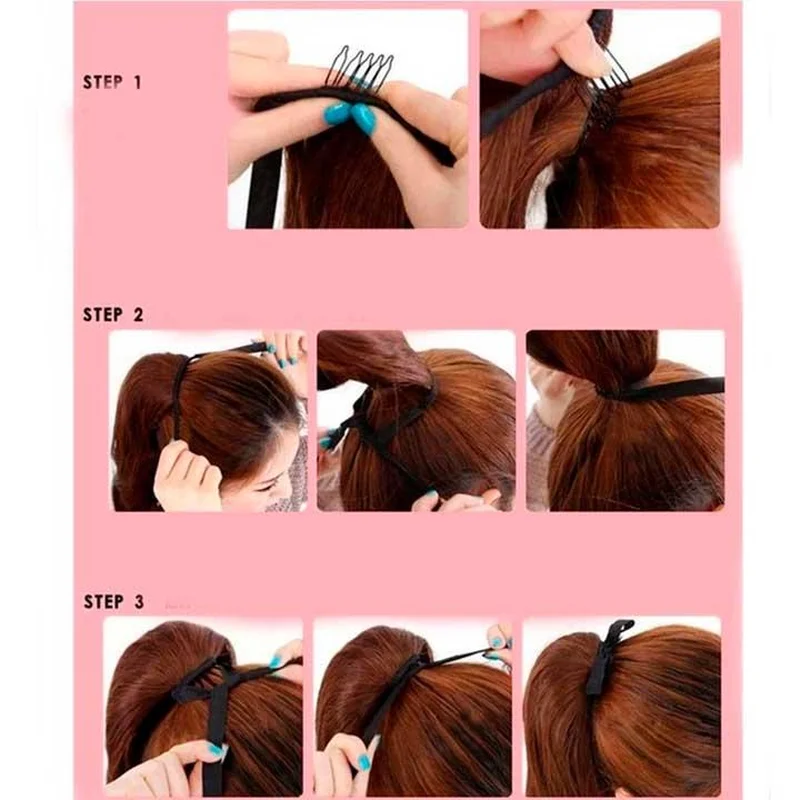 STEP 1

STEP 2

STEP 3