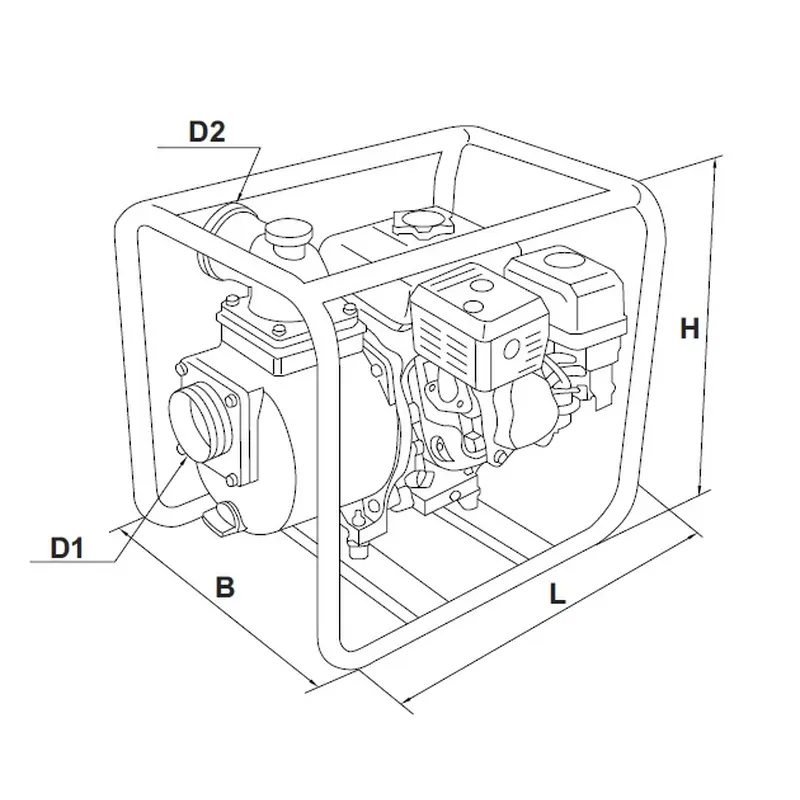 D2

H

D1

B

L