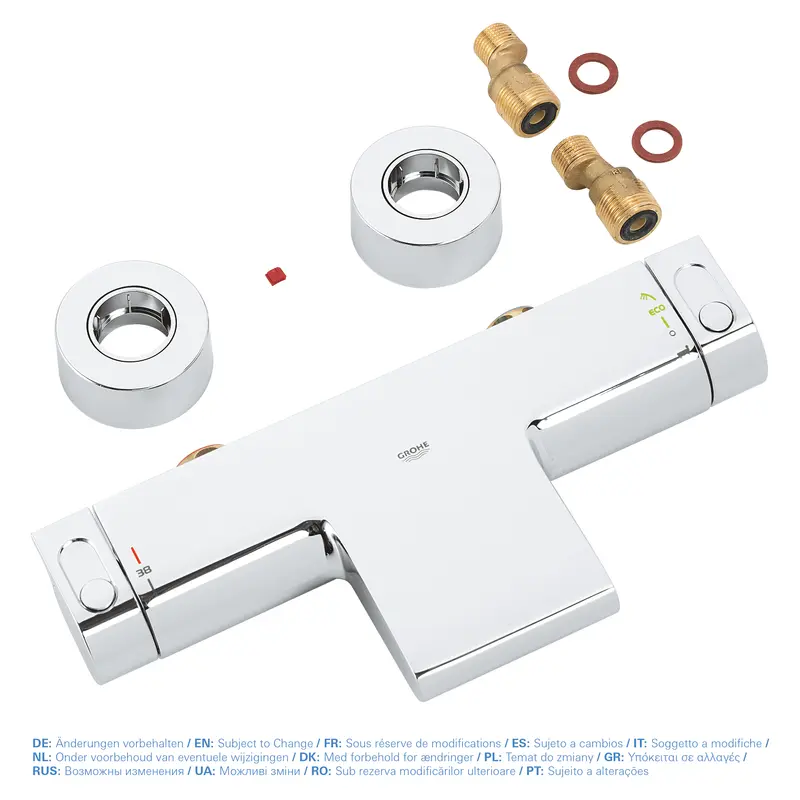 ECO
GROHE
38

DE: Änderungen vorbehalten / EN: Subject to Change / FR: Sous réserve de modifications / ES: Sujeto a cambios / IT: Soggetto a modifiche / NL: Onder voorbehoud van eventuele wijzigingen / DK: Med forbehold for ændringer / PL: Temat do zmiany / GR: Υπόκειται σε αλλαγές / RUS: Возможны изменения / UA: Можливі зміни / RO: Sub rezerva modificărilor ulterioare / PT: Sujeito a alterações