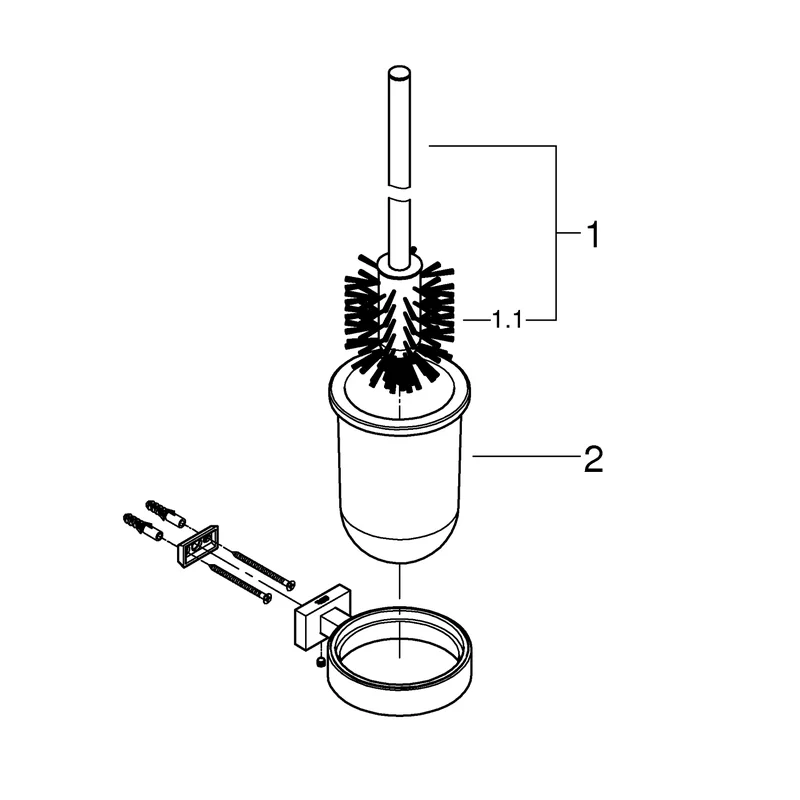 1
1.1
2