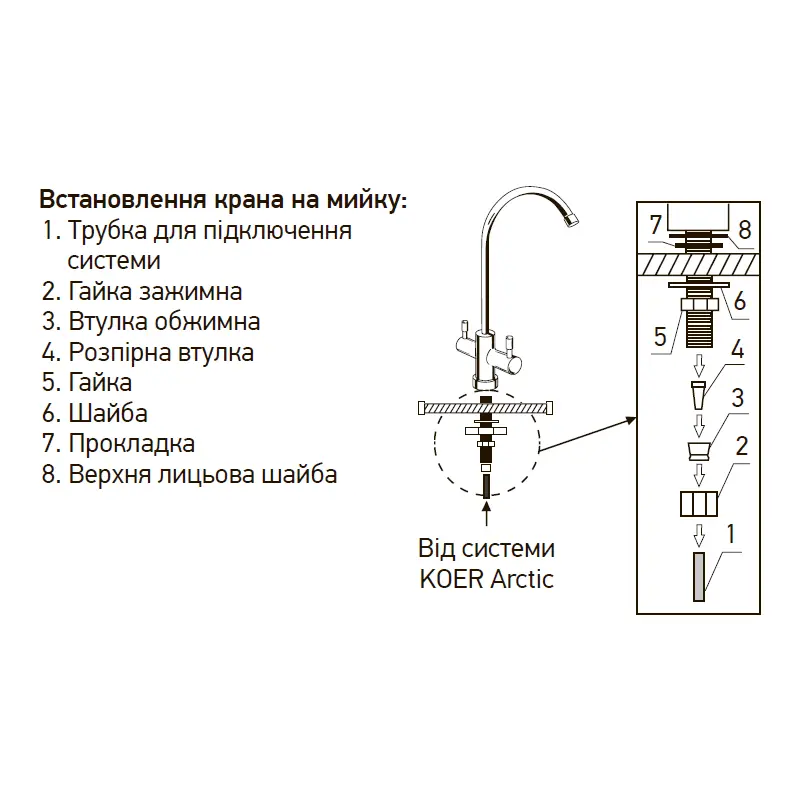 Встановлення крана на мийку:
1. Трубка для підключення системи
2. Гайка зажимна
3. Втулка обжимна
4. Розпірна втулка
5. Гайка
6. Шайба
7. Прокладка
8. Верхня лицьова шайба

Від системи KOER Arctic

7
8
6
5
4
3
2
1