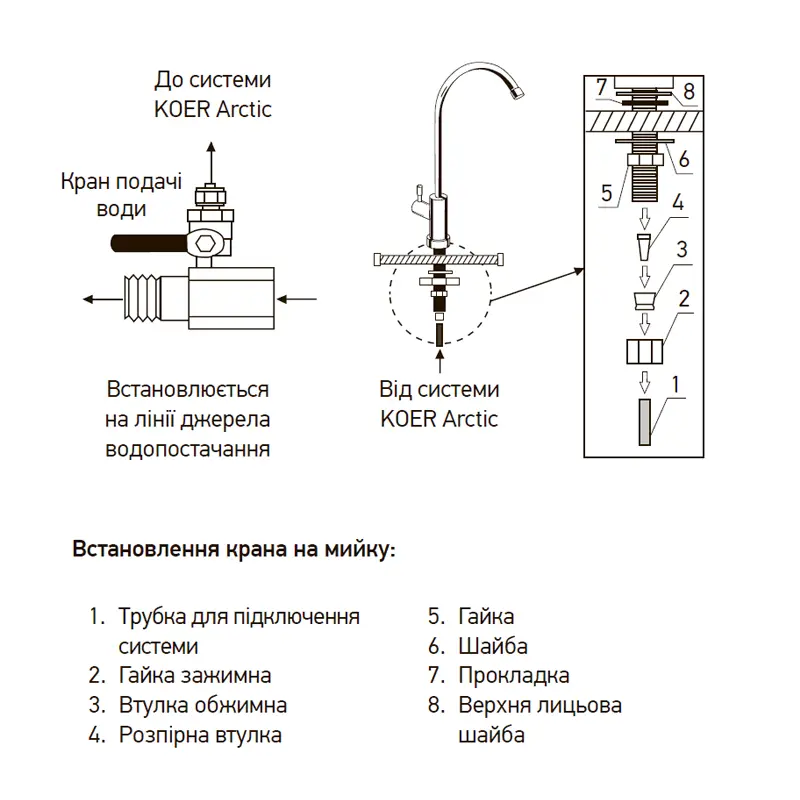 До системи
KOER Arctic

Кран подачі
води

Встановлюється
на лінії джерела
водопостачання

Від системи
KOER Arctic

7
8
6
5
4
3
2
1

Встановлення крана на мийку:

1. Трубка для підключення системи
2. Гайка зажимна
3. Втулка обжимна
4. Розпірна втулка

5. Гайка
6. Шайба
7. Прокладка
8. Верхня лицьова шайба