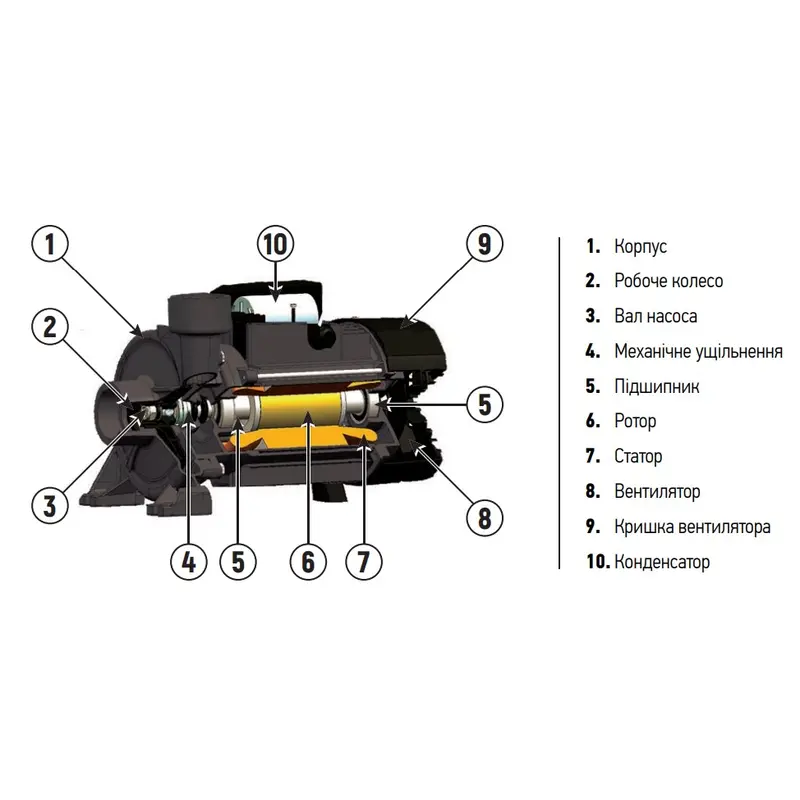 1
10
9
2
5
3
8
4
5
6
7

1. Корпус
2. Робоче колесо
3. Вал насоса
4. Механічне ущільнення
5. Підшипник
6. Ротор
7. Статор
8. Вентилятор
9. Кришка вентилятора
10. Конденсатор