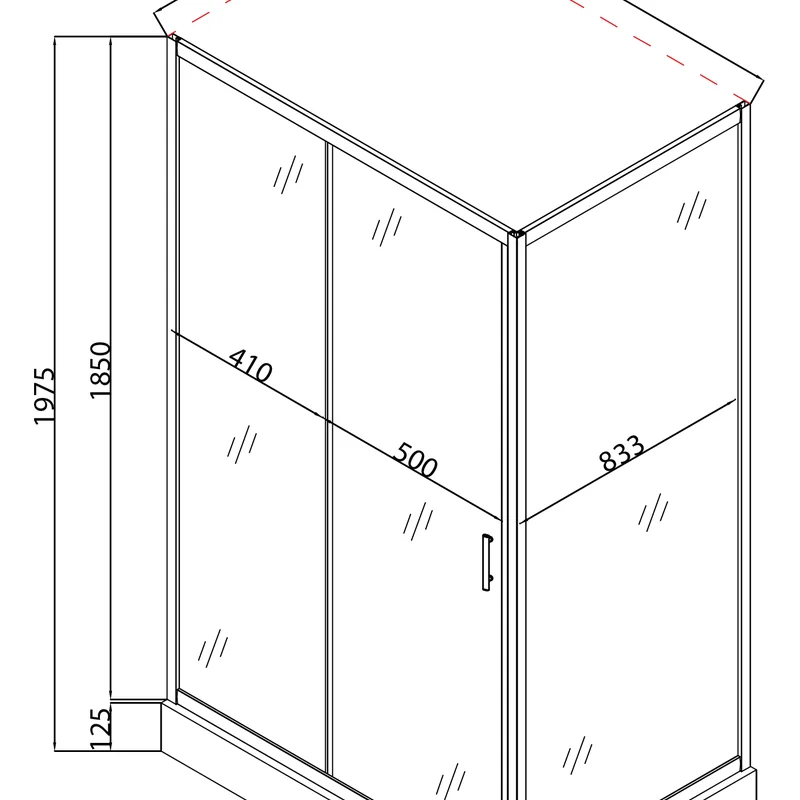 1975
1850
125
410
500
833