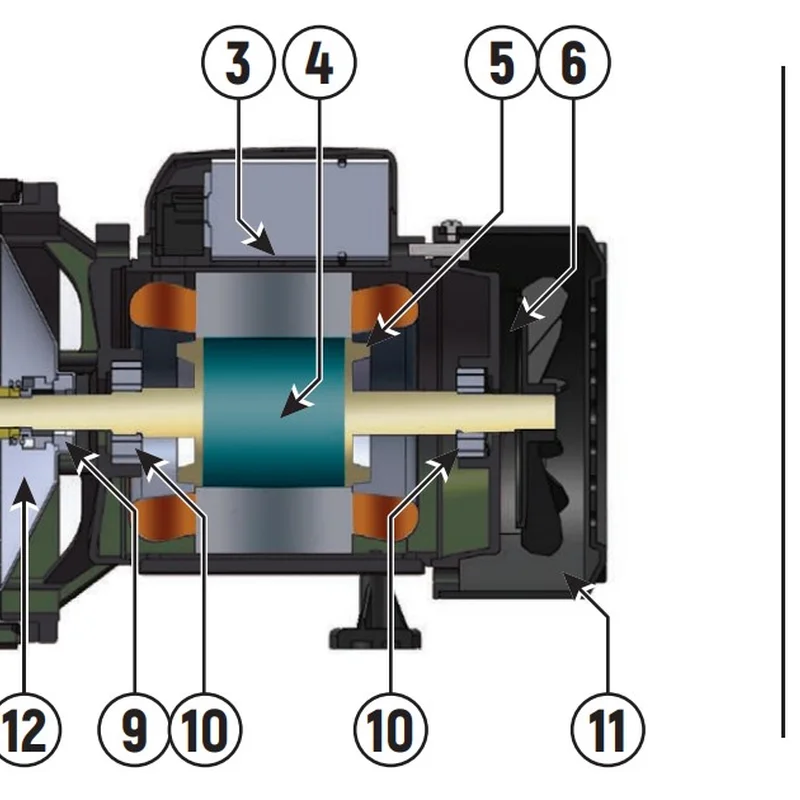 3 4 5 6

12 9 10 10 11