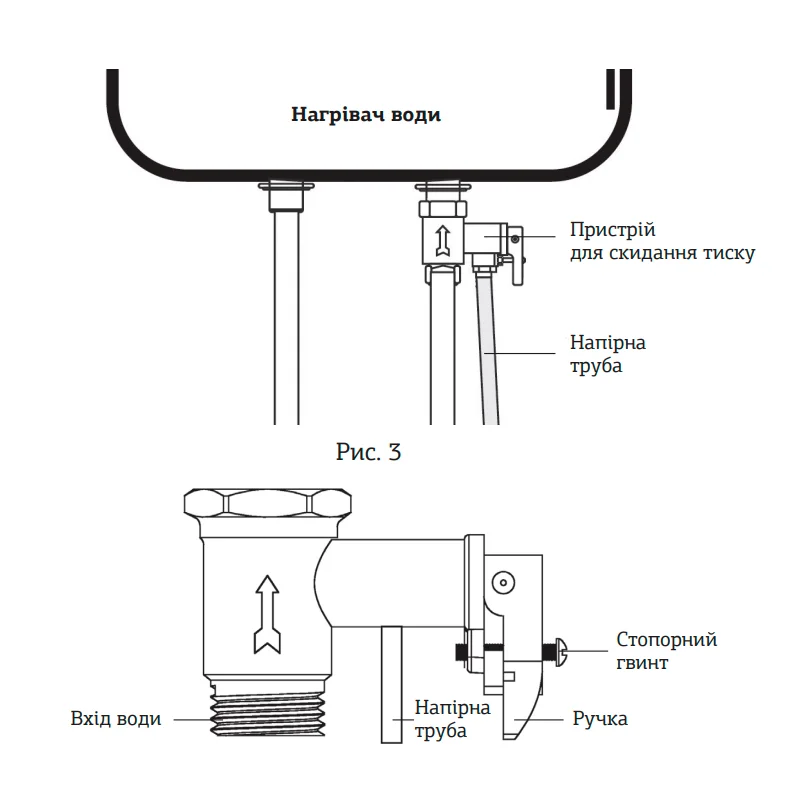 Нагрівач води

Пристрій для скидання тиску

Напірна труба

Рис. 3

Стопорний гвинт

Вхід води

Напірна труба

Ручка