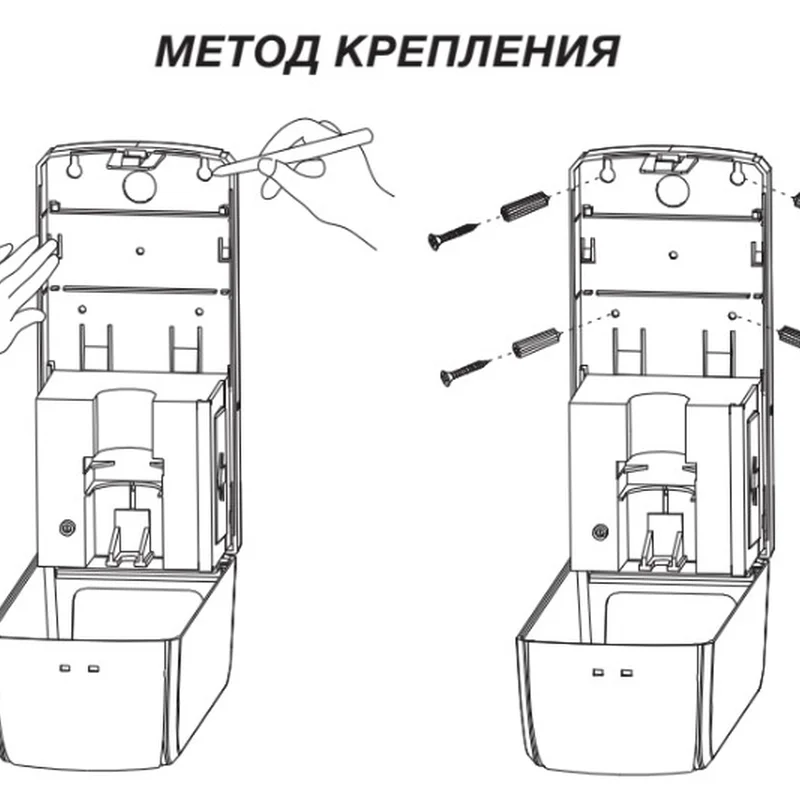 МЕТОД КРЕПЛЕНИЯ