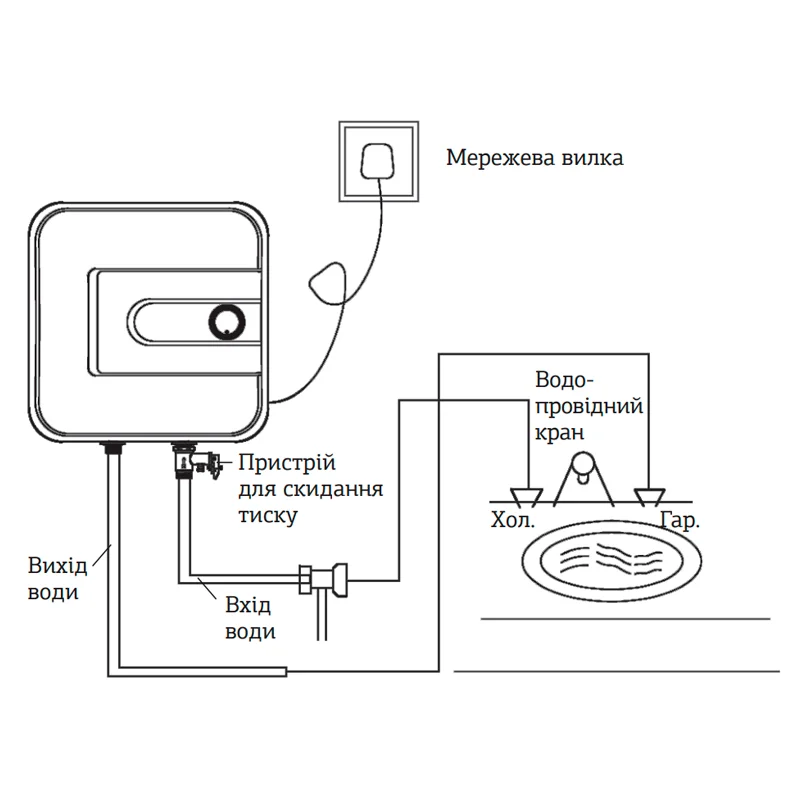 Мережева вилка

Водопровідний кран

Пристрій для скидання тиску

Хол.

Гар.

Вихід води

Вхід води