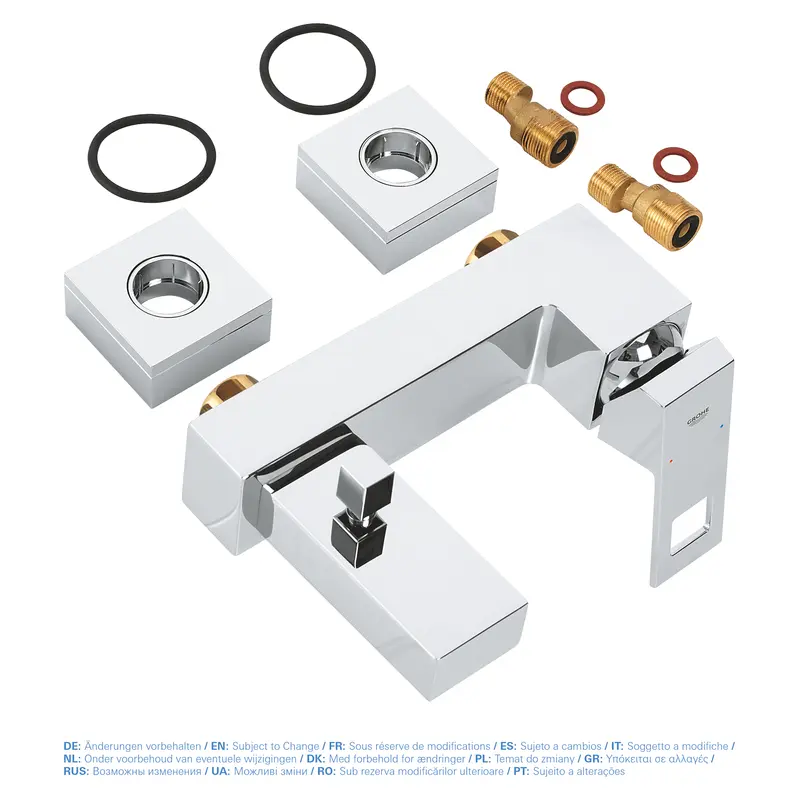 GROHE

DE: Änderungen vorbehalten / EN: Subject to Change / FR: Sous réserve de modifications / ES: Sujeto a cambios / IT: Soggetto a modifiche / NL: Onder voorbehoud van eventuele wijzigingen / DK: Med forbehold for ændringer / PL: Temat do zmiany / GR: Υπόκειται σε αλλαγές / RUS: Возможны изменения / UA: Можливі зміни / RO: Sub rezerva modificărilor ulterioare / PT: Sujeito a alterações