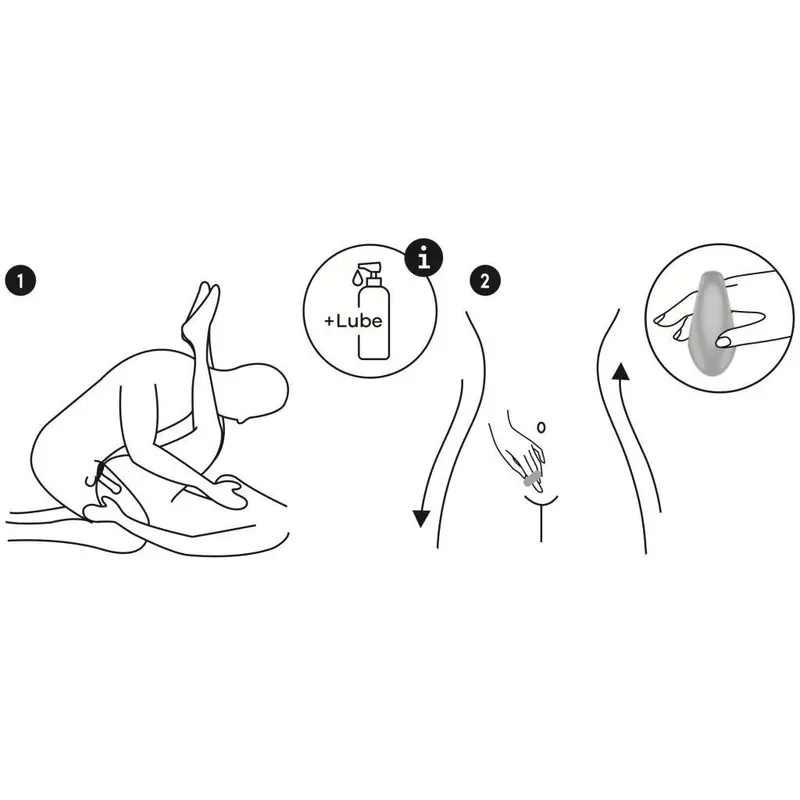 1

i

+Lube

2