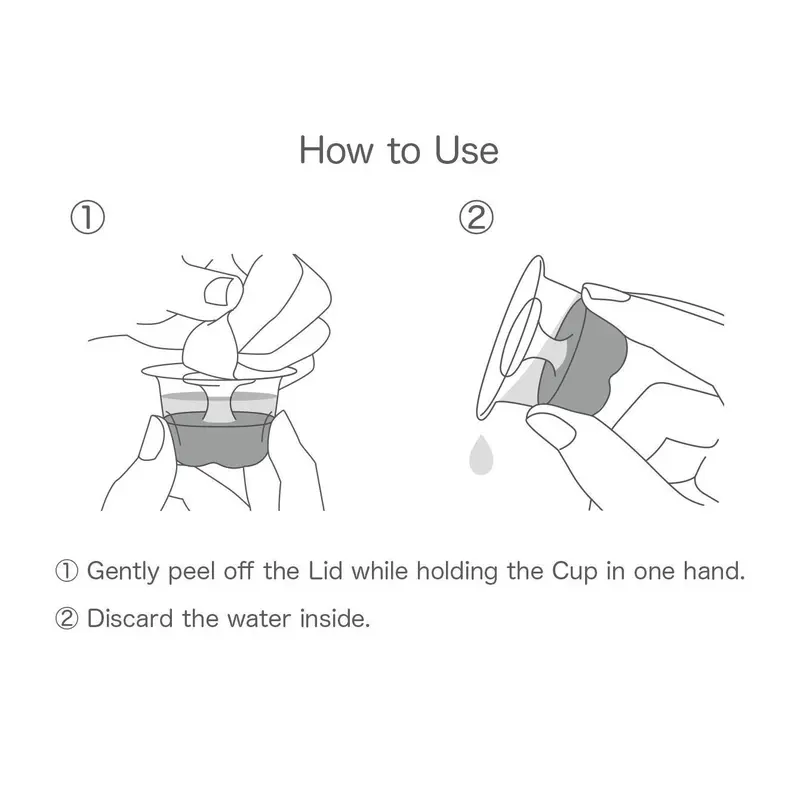 How to Use

①

②

① Gently peel off the Lid while holding the Cup in one hand.

② Discard the water inside.