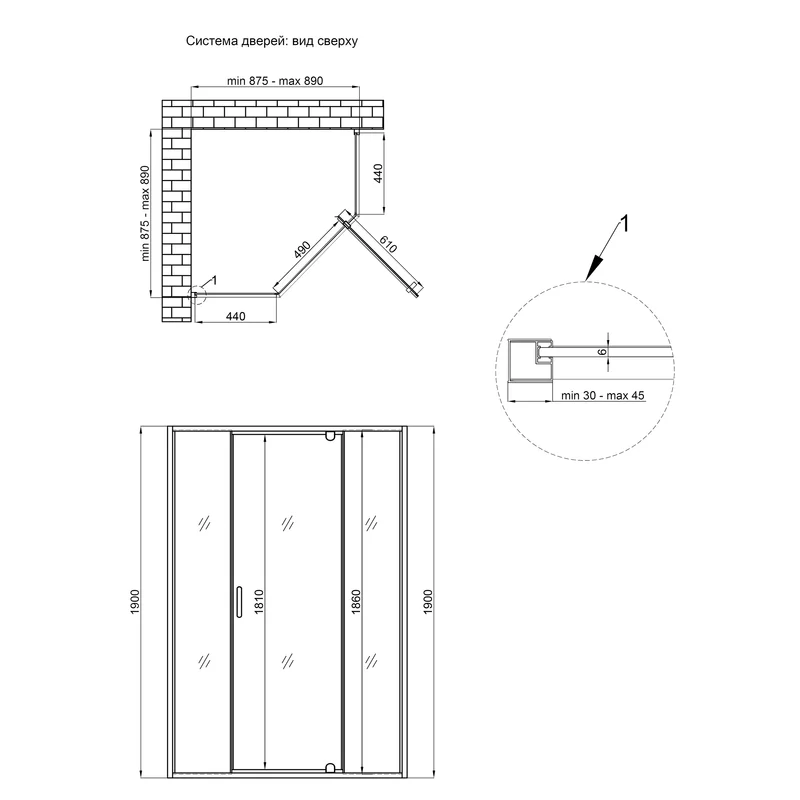 Система дверей: вид сверху

min 875 - max 890

min 875 - max 890

440

490

610

1

440

1

6

min 30 - max 45

1900

1810

1860

1900