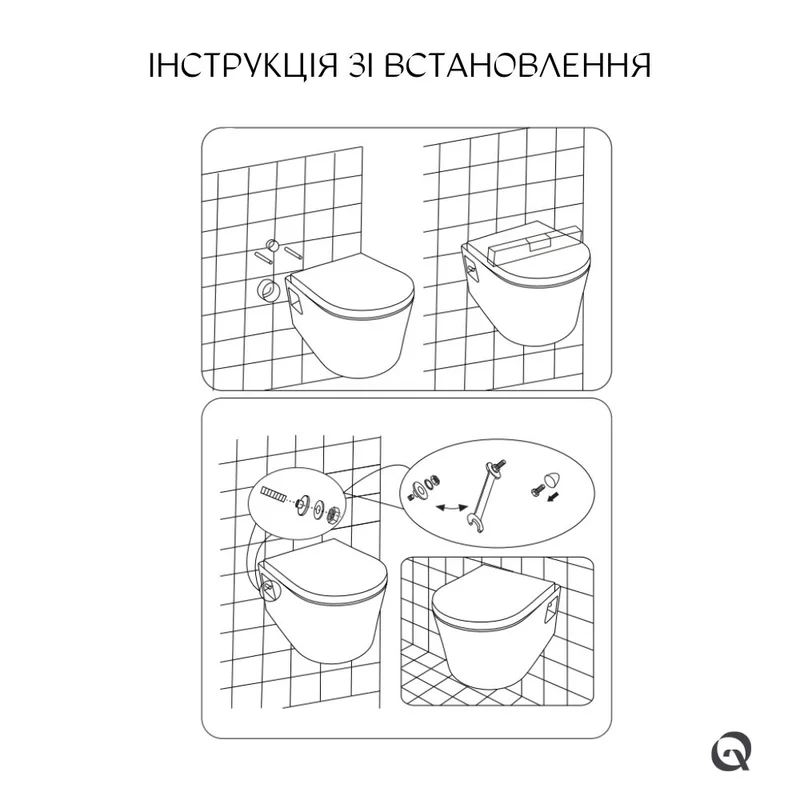 ІНСТРУКЦІЯ ЗІ ВСТАНОВЛЕННЯ