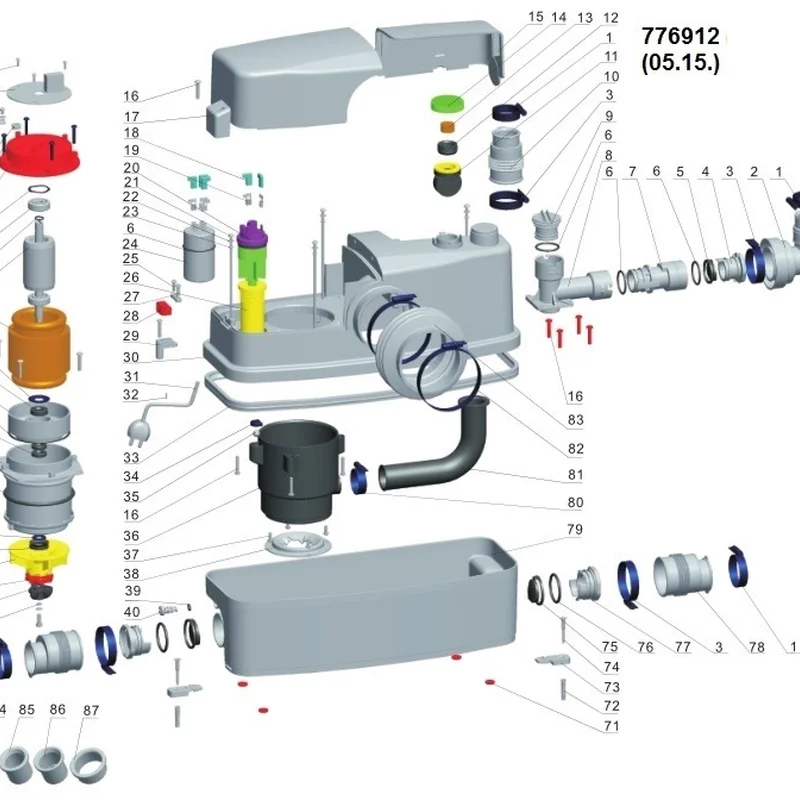 776912
(05.15.)

15 14 13 12
1
11
10
3
9
6
8
6 7 6 5 4 3 2 1

16
17
18
19
20
21
22
23
6
24
25
26
27
28
29
30
31
32
33
34
35
16
36
37
38
39
40

16
83
82
81
80
79

75 76 77 3 78 1
74
73
72
71

4 85 86 87