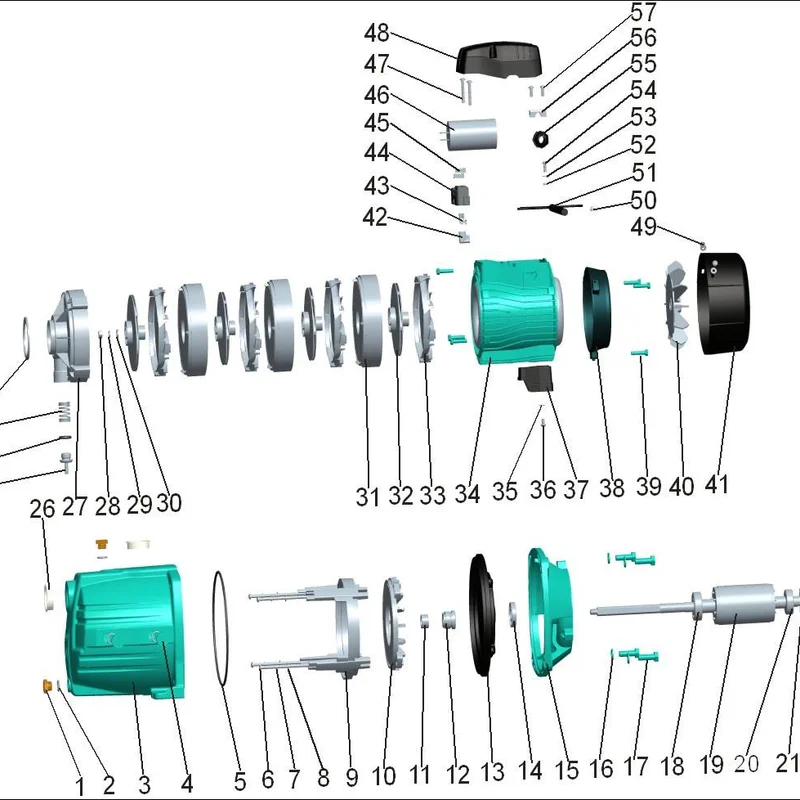 48
47
46
45
44
43
42
57
56
55
54
53
52
51
50
49
26
27
28
29
30
31
32
33
34
35
36
37
38
39
40
41
1
2
3
4
5
6
7
8
9
10
11
12
13
14
15
16
17
18
19
20
21