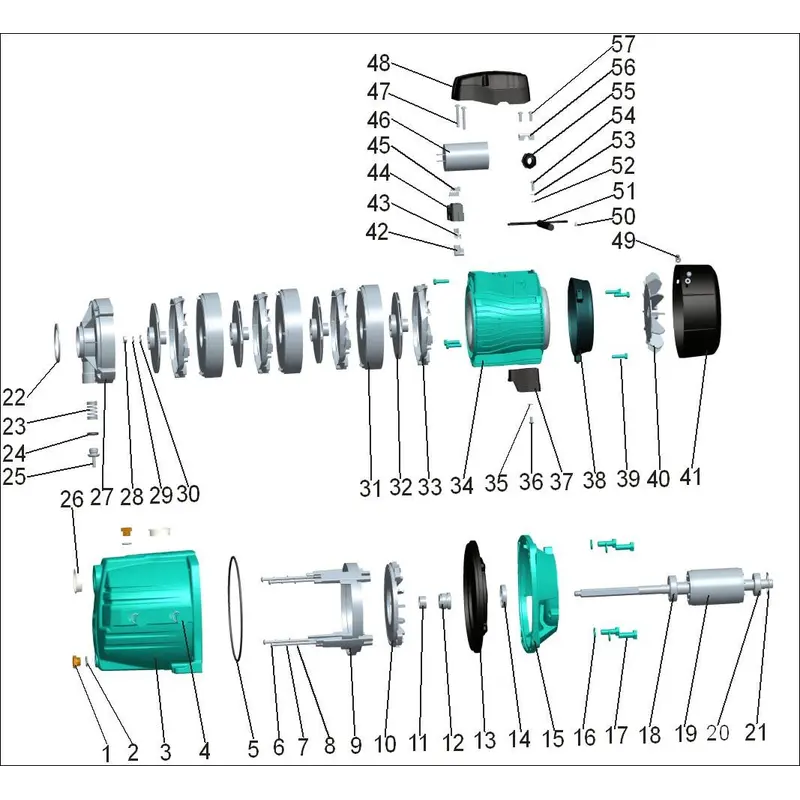 48
47
46
45
44
43
42
57
56
55
54
53
52
51
50
49
22
23
24
25
27
28
29
30
31
32
33
34
35
36
37
38
39
40
41
26
1
2
3
4
5
6
7
8
9
10
11
12
13
14
15
16
17
18
19
20
21