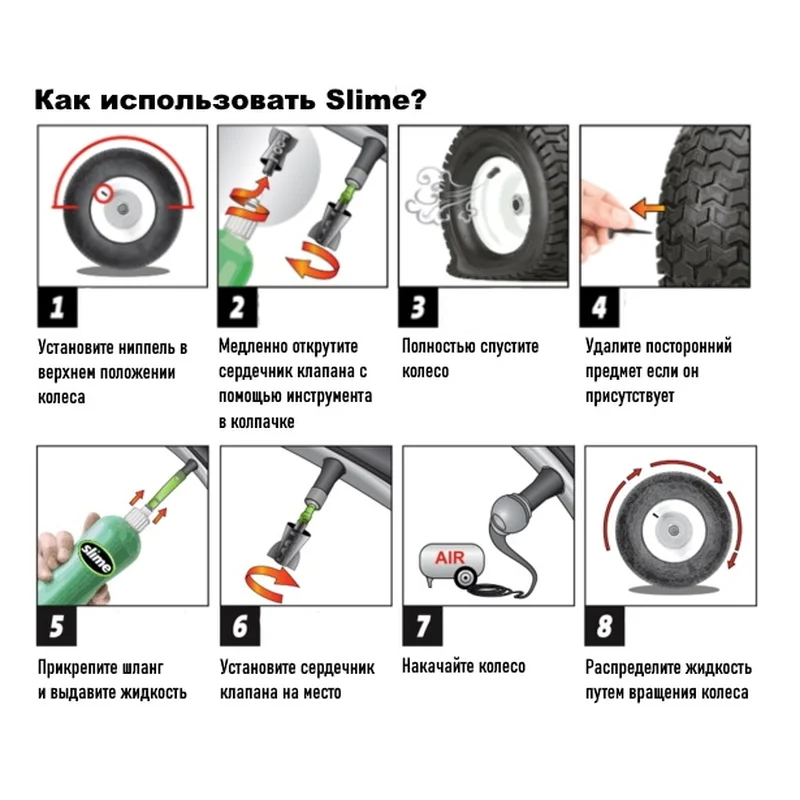 Как использовать Slime?

1

Установите ниппель в верхнем положении колеса

2

Медленно открутите сердечник клапана с помощью инструмента в колпачке

3

Полностью спустите колесо

4

Удалите посторонний предмет если он присутствует

slime

5

Прикрепите шланг и выдавите жидкость

6

Установите сердечник клапана на место

AIR

7

Накачайте колесо

8

Распределите жидкость путем вращения колеса