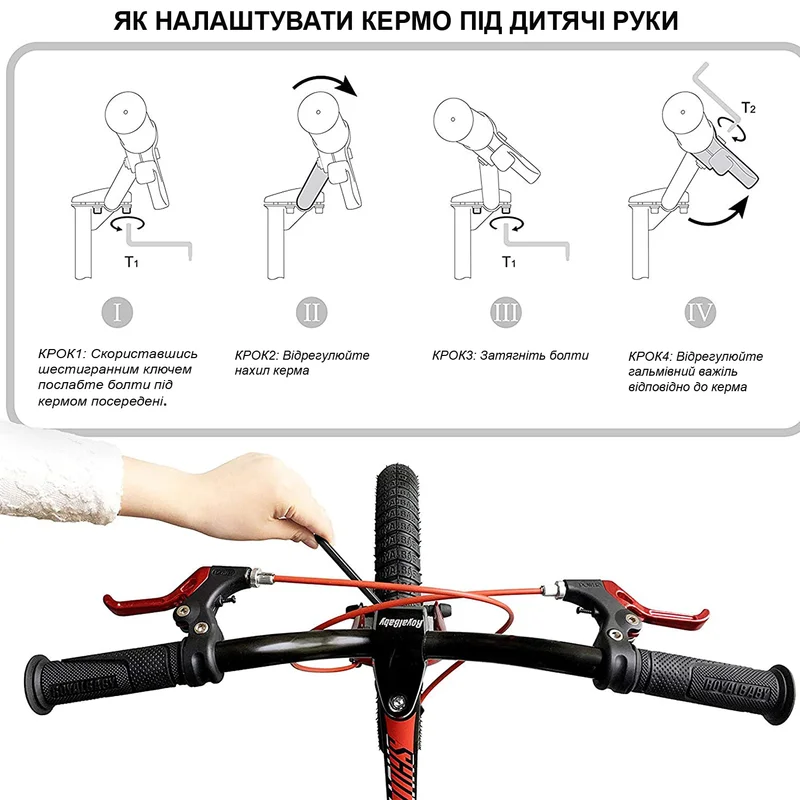 ЯК НАЛАШТУВАТИ КЕРМО ПІД ДИТЯЧІ РУКИ

T1

T1

T2

I

II

III

IV

КРОК1: Скориставшись шестигранним ключем послабте болти під кермом посередені.

КРОК2: Відрегулюйте нахил керма

КРОК3: Затягніть болти

КРОК4: Відрегулюйте гальмівний важіль відповідно до керма

RoyalBaby

ROYALBABY

ROYALBABY