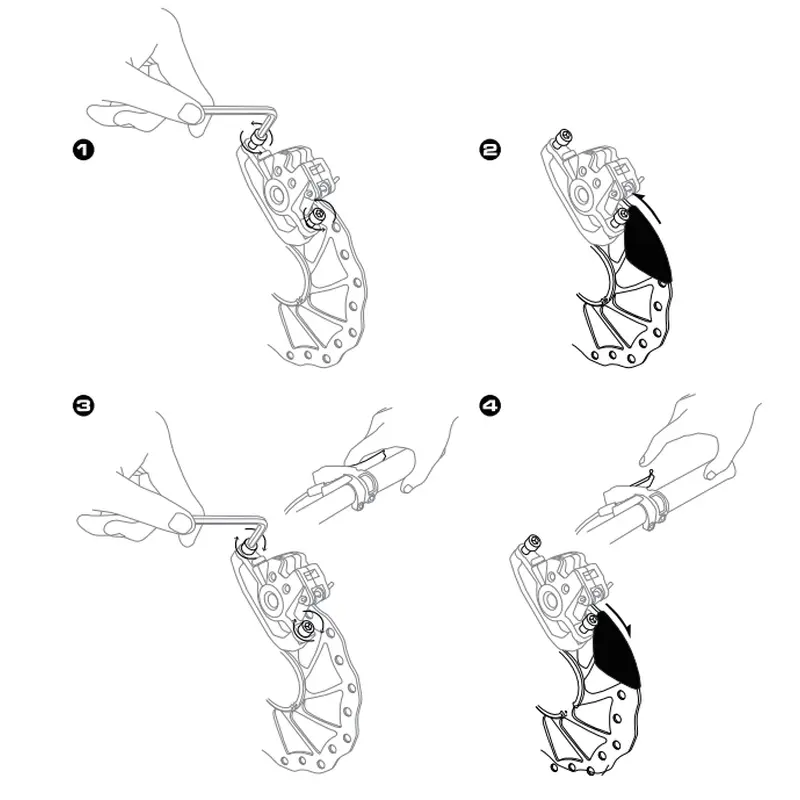 1

2

3

4