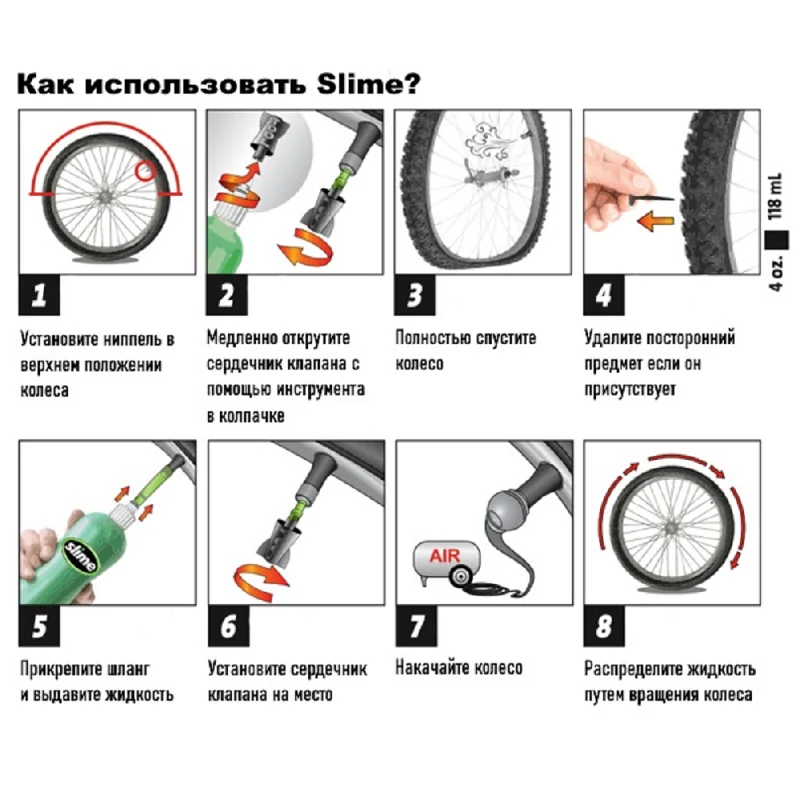 Как использовать Slime?

4 oz. 118 mL

1

Установите ниппель в верхнем положении колеса

2

Медленно открутите сердечник клапана с помощью инструмента в колпачке

3

Полностью спустите колесо

4

Удалите посторонний предмет если он присутствует

slime

5

Прикрепите шланг и выдавите жидкость

6

Установите сердечник клапана на место

AIR

7

Накачайте колесо

8

Распределите жидкость путем вращения колеса