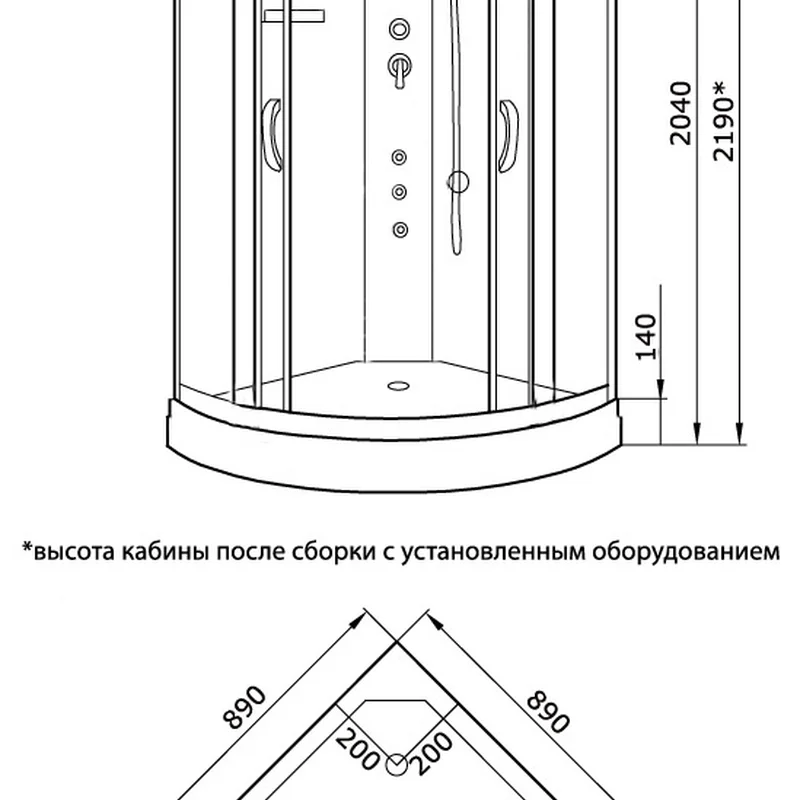 2040
2190*
140

*высота кабины после сборки с установленным оборудованием

890
890
200
200