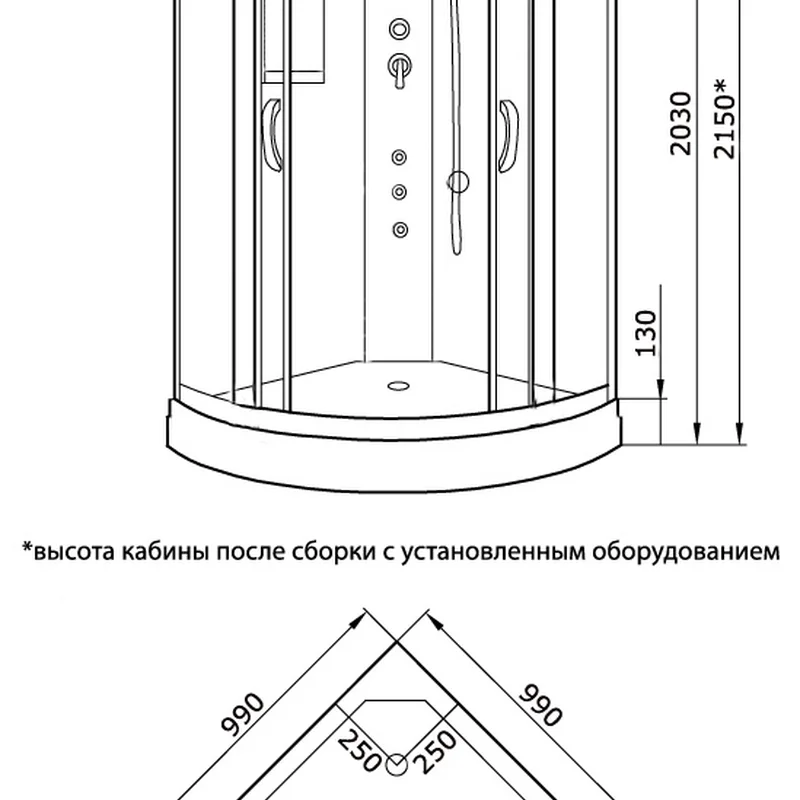 2030
2150*
130

*высота кабины после сборки с установленным оборудованием

990
990
250
250