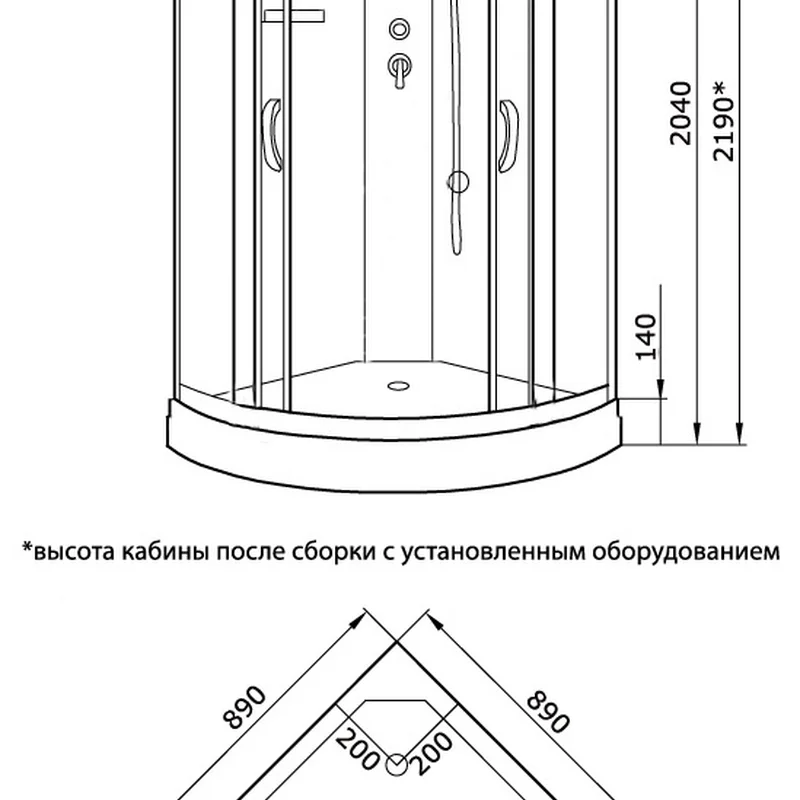 2040
2190*
140

*высота кабины после сборки с установленным оборудованием

890
890
200
200