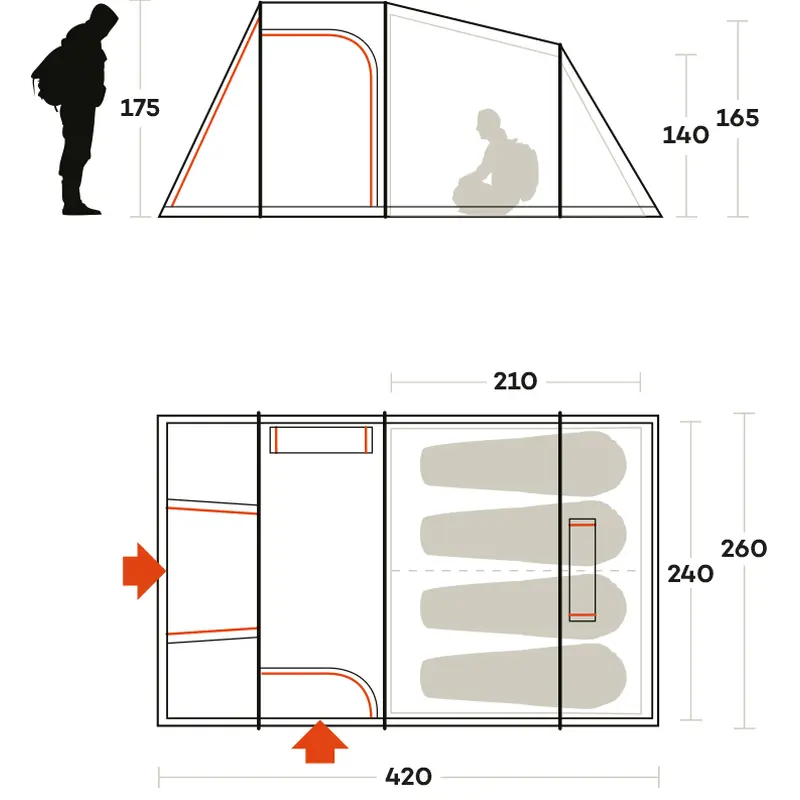 175

140

165

210

240

260

420