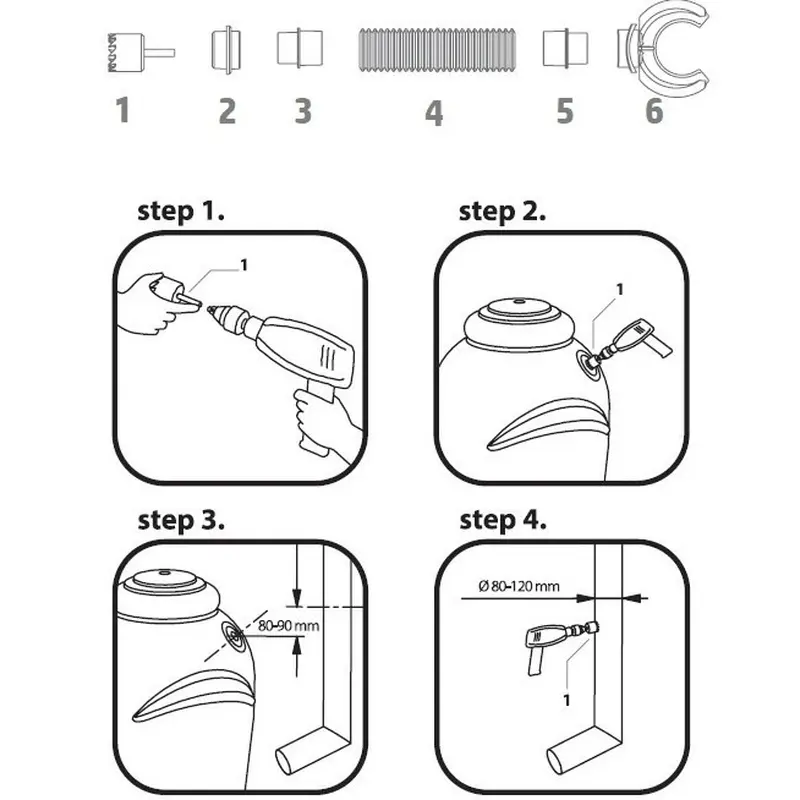 1 2 3 4 5 6

step 1.

1

step 2.

1

step 3.

80-90 mm

step 4.

Ø 80-120 mm

1