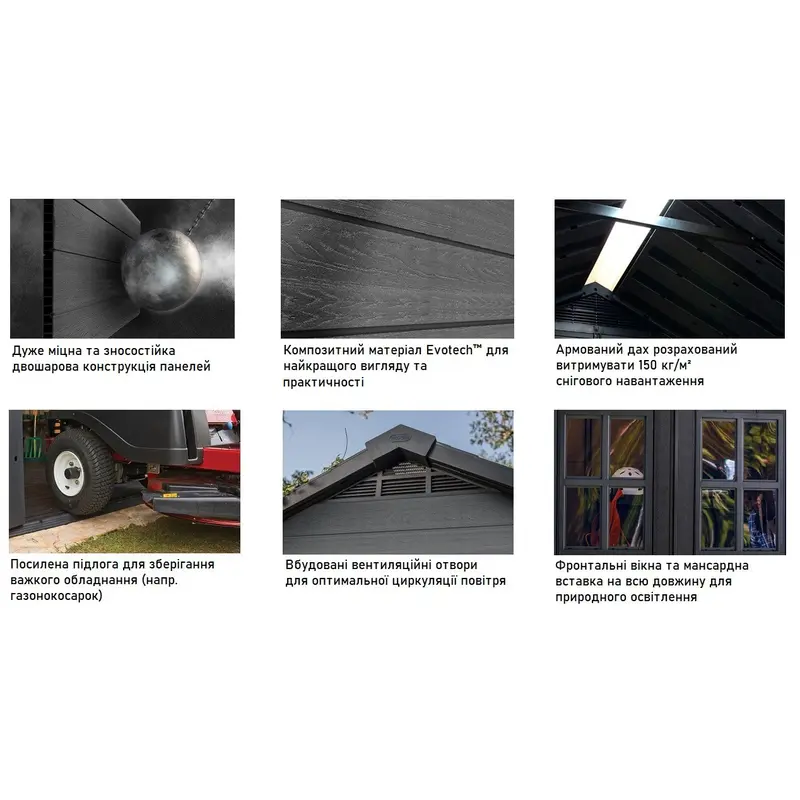 Дуже міцна та зносостійка двошарова конструкція панелей

Композитний матеріал Evotech™ для найкращого вигляду та практичності

Армований дах розрахований витримувати 150 кг/м² снігового навантаження

Посилена підлога для зберігання важкого обладнання (напр. газонокосарок)

Вбудовані вентиляційні отвори для оптимальної циркуляції повітря

Фронтальні вікна та мансардна вставка на всю довжину для природного освітлення