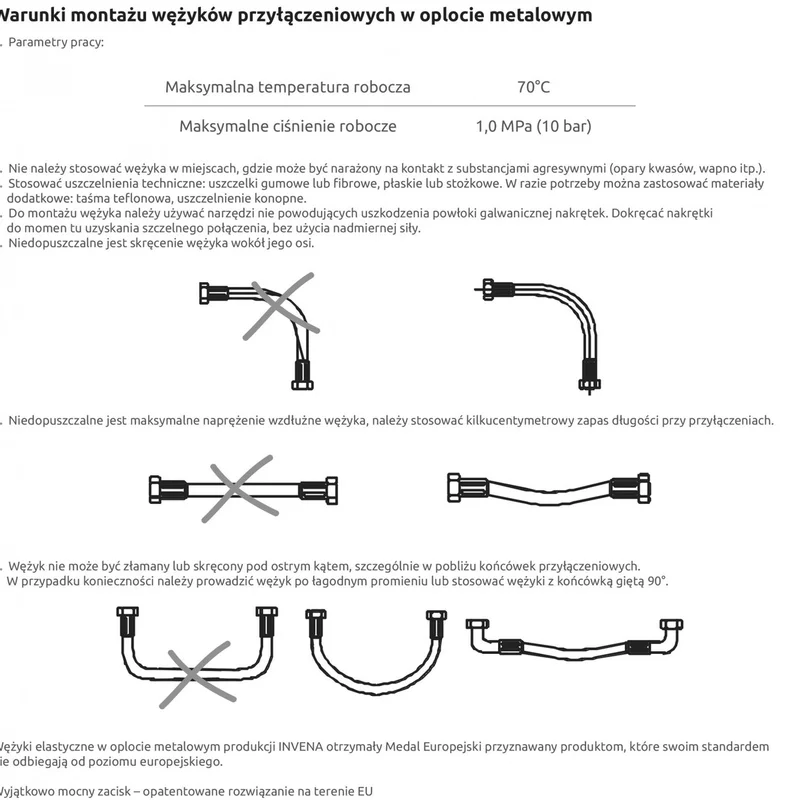 Warunki montażu wężyków przyłączeniowych w oplocie metalowym

. Parametry pracy:

| Maksymalna temperatura robocza | 70°C |
|---|---|
| Maksymalne ciśnienie robocze | 1,0 MPa (10 bar) |

. Nie należy stosować wężyka w miejscach, gdzie może być narażony na kontakt z substancjami agresywnymi (opary kwasów, wapno itp.).
. Stosować uszczelnienia techniczne: uszczelki gumowe lub fibrowe, płaskie lub stożkowe. W razie potrzeby można zastosować materiały dodatkowe: taśma teflonowa, uszczelnienie konopne.
. Do montażu wężyka należy używać narzędzi nie powodujących uszkodzenia powłoki galwanicznej nakrętek. Dokręcać nakrętki do momen tu uzyskania szczelnego połączenia, bez użycia nadmiernej siły.
. Niedopuszczalne jest skręcenie wężyka wokół jego osi.

. Niedopuszczalne jest maksymalne naprężenie wzdłużne wężyka, należy stosować kilkucentymetrowy zapas długości przy przyłączeniach.

. Wężyk nie może być złamany lub skręcony pod ostrym kątem, szczególnie w pobliżu końcówek przyłączeniowych. W przypadku konieczności należy prowadzić wężyk po łagodnym promieniu lub stosować wężyki z końcówką giętą 90°.

Wężyki elastyczne w oplocie metalowym produkcji INVENA otrzymały Medal Europejski przyznawany produktom, które swoim standardem ie odbiegają od poziomu europejskiego.

Wyjątkowo mocny zacisk – opatentowane rozwiązanie na terenie EU