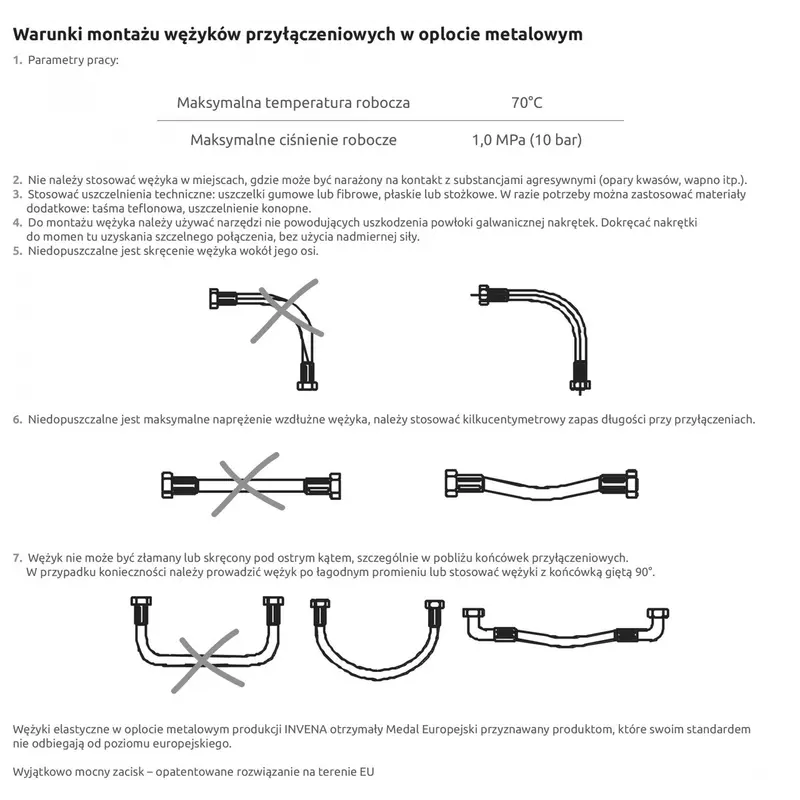 Warunki montażu wężyków przyłączeniowych w oplocie metalowym

1. Parametry pracy:

| Maksymalna temperatura robocza | 70°C |
|---|---|
| Maksymalne ciśnienie robocze | 1,0 MPa (10 bar) |

2. Nie należy stosować wężyka w miejscach, gdzie może być narażony na kontakt z substancjami agresywnymi (opary kwasów, wapno itp.).
3. Stosować uszczelnienia techniczne: uszczelki gumowe lub fibrowe, płaskie lub stożkowe. W razie potrzeby można zastosować materiały dodatkowe: taśma teflonowa, uszczelnienie konopne.
4. Do montażu wężyka należy używać narzędzi nie powodujących uszkodzenia powłoki galwanicznej nakrętek. Dokręcać nakrętki do momen tu uzyskania szczelnego połączenia, bez użycia nadmiernej siły.
5. Niedopuszczalne jest skręcenie wężyka wokół jego osi.

6. Niedopuszczalne jest maksymalne naprężenie wzdłużne wężyka, należy stosować kilkucentymetrowy zapas długości przy przyłączeniach.

7. Wężyk nie może być złamany lub skręcony pod ostrym kątem, szczególnie w pobliżu końcówek przyłączeniowych. W przypadku konieczności należy prowadzić wężyk po łagodnym promieniu lub stosować wężyki z końcówką giętą 90°.

Wężyki elastyczne w oplocie metalowym produkcji INVENA otrzymały Medal Europejski przyznawany produktom, które swoim standardem nie odbiegają od poziomu europejskiego.

Wyjątkowo mocny zacisk – opatentowane rozwiązanie na terenie EU