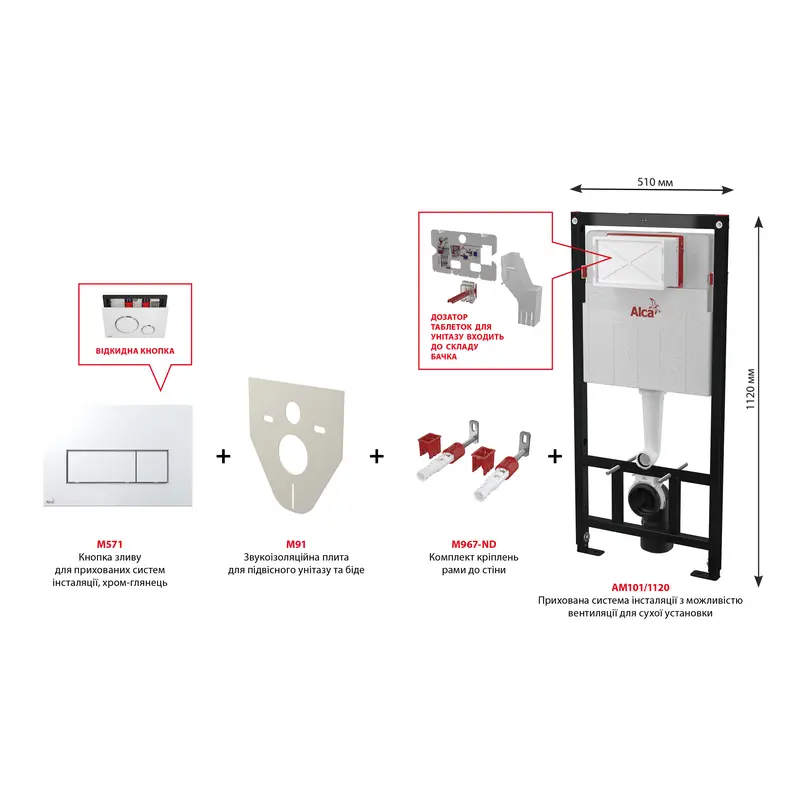 510 мм

1120 мм

ДОЗАТОР ТАБЛЕТОК ДЛЯ УНІТАЗУ ВХОДИТЬ ДО СКЛАДУ БАЧКА

Alca

ВІДКИДНА КНОПКА

Alca

+

+

+

M571
Кнопка зливу для прихованих систем інсталяції, хром-глянець

M91
Звукоізоляційна плита для підвісного унітазу та біде

M967-ND
Комплект кріплень рами до стіни

AM101/1120
Прихована система інсталяції з можливістю вентиляції для сухої установки